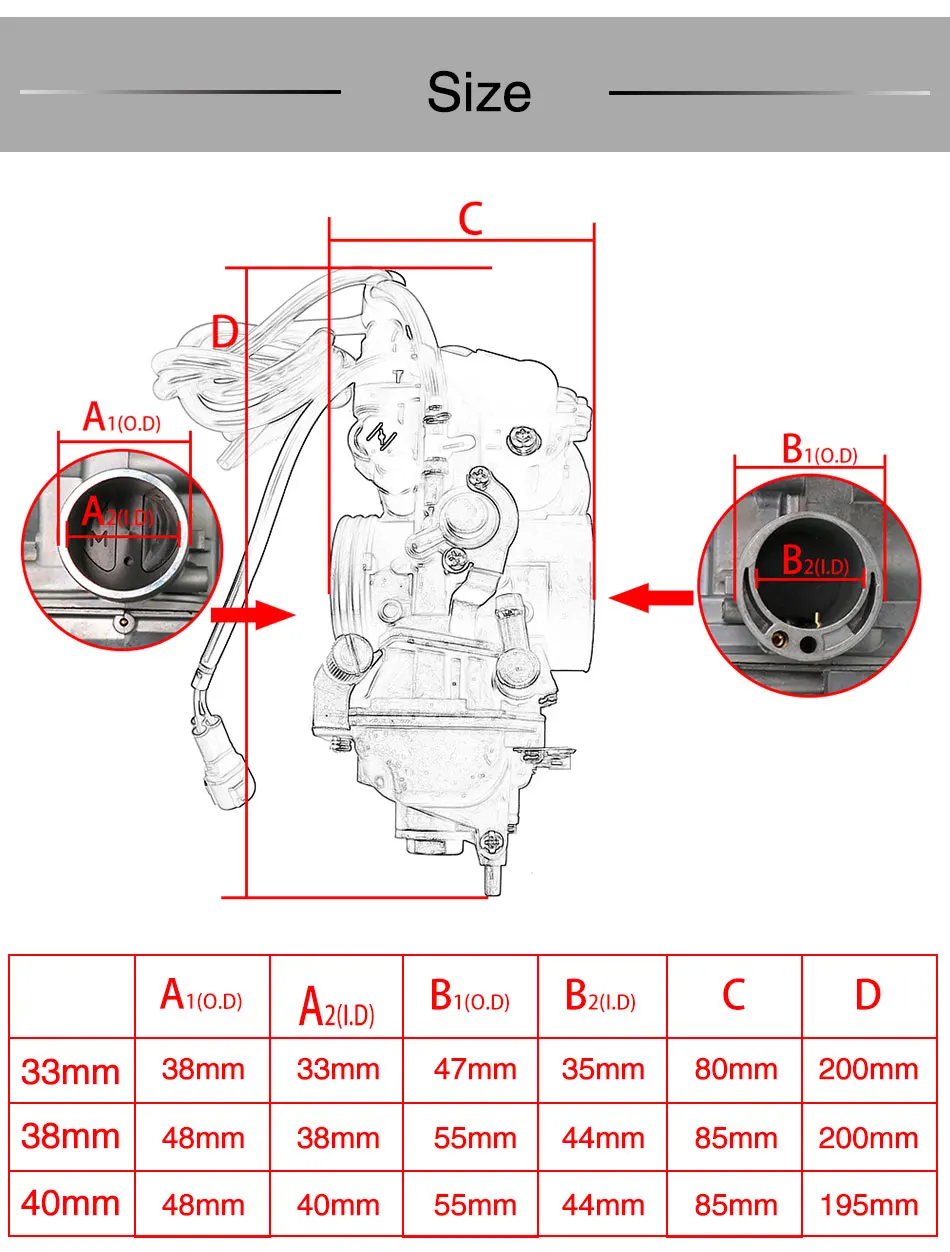 Size

C

D

A1(O.D)

A2(I.D)

B1(O.D)

B2(I.D)

|  | A1(O.D) | A2(I.D) | B1(O.D) | B2(I.D) | C | D |
|---|---|---|---|---|---|---|
| 33mm | 38mm | 33mm | 47mm | 35mm | 80mm | 200mm |
| 38mm | 48mm | 38mm | 55mm | 44mm | 85mm | 200mm |
| 40mm | 48mm | 40mm | 55mm | 44mm | 85mm | 195mm |