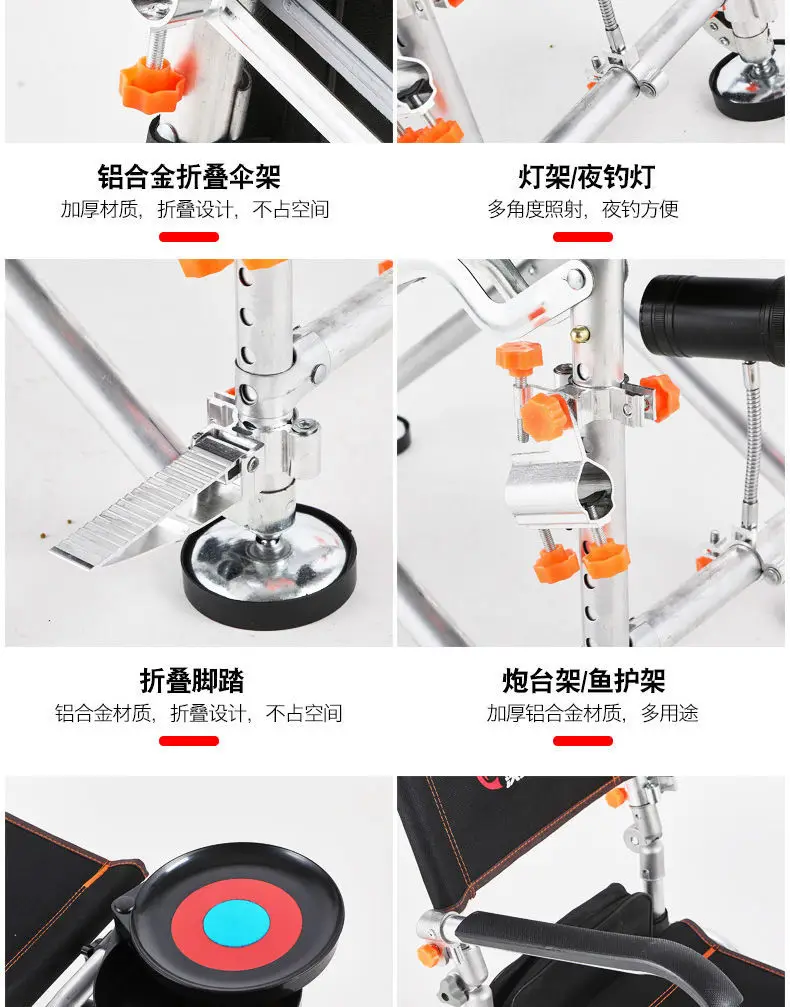 铝合金折叠伞架
加厚材质，折叠设计，不占空间

灯架/夜钓灯
多角度照射，夜钓方便

折叠脚踏
铝合金材质，折叠设计，不占空间

炮台架/鱼护架
加厚铝合金材质，多用途