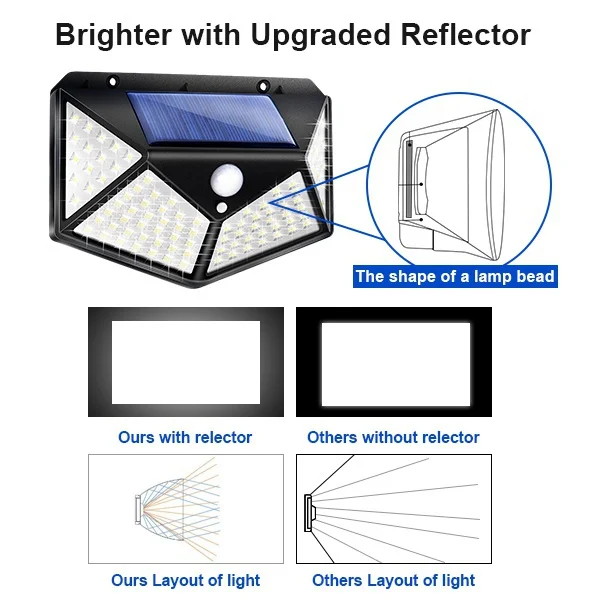 Brighter with Upgraded Reflector

The shape of a lamp bead

Ours with relector

Others without relector

Ours Layout of light

Others Layout of light