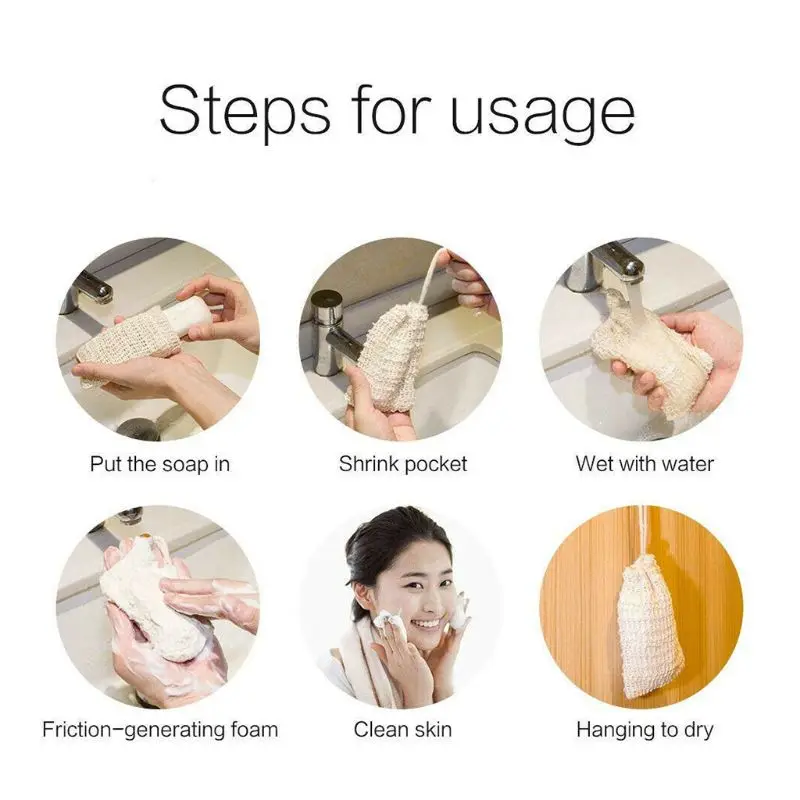 Steps for usage

Put the soap in

Shrink pocket

Wet with water

Friction-generating foam

Clean skin

Hanging to dry