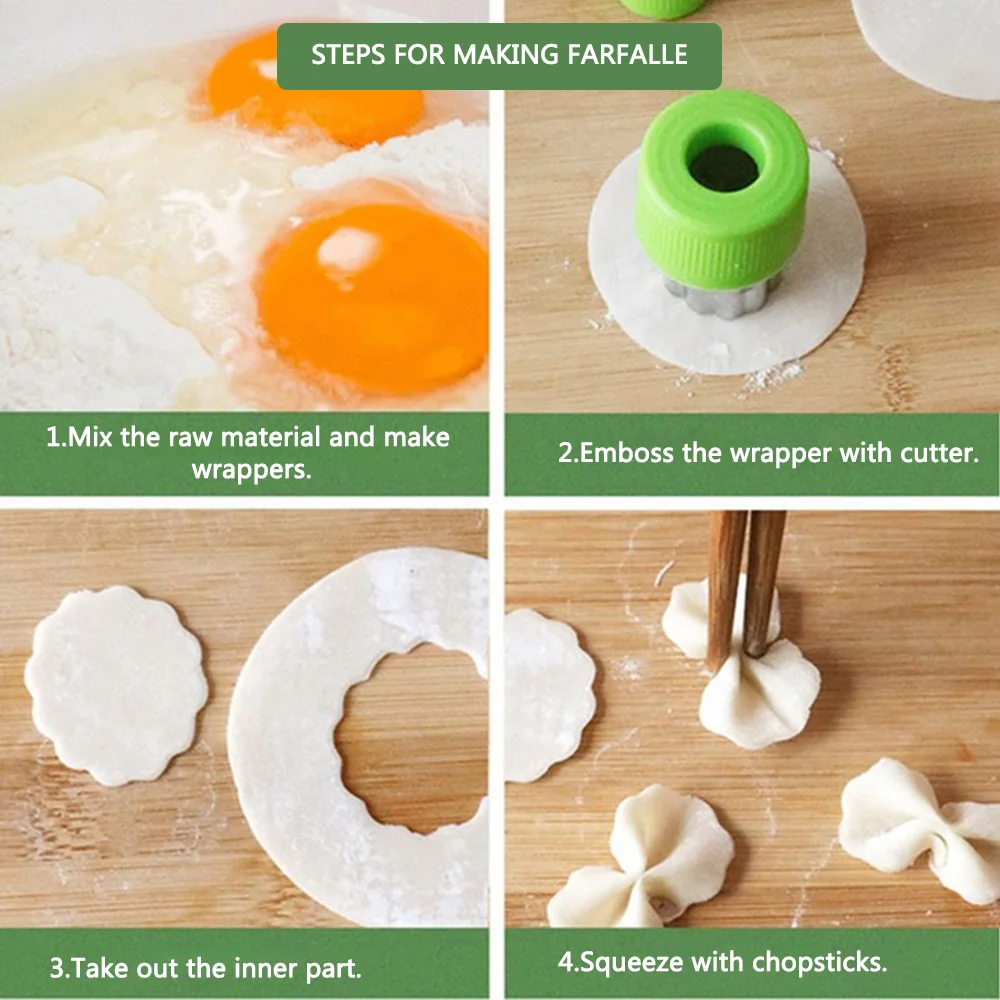 STEPS FOR MAKING FARFALLE

1.Mix the raw material and make wrappers.

2.Emboss the wrapper with cutter.

3.Take out the inner part.

4.Squeeze with chopsticks.