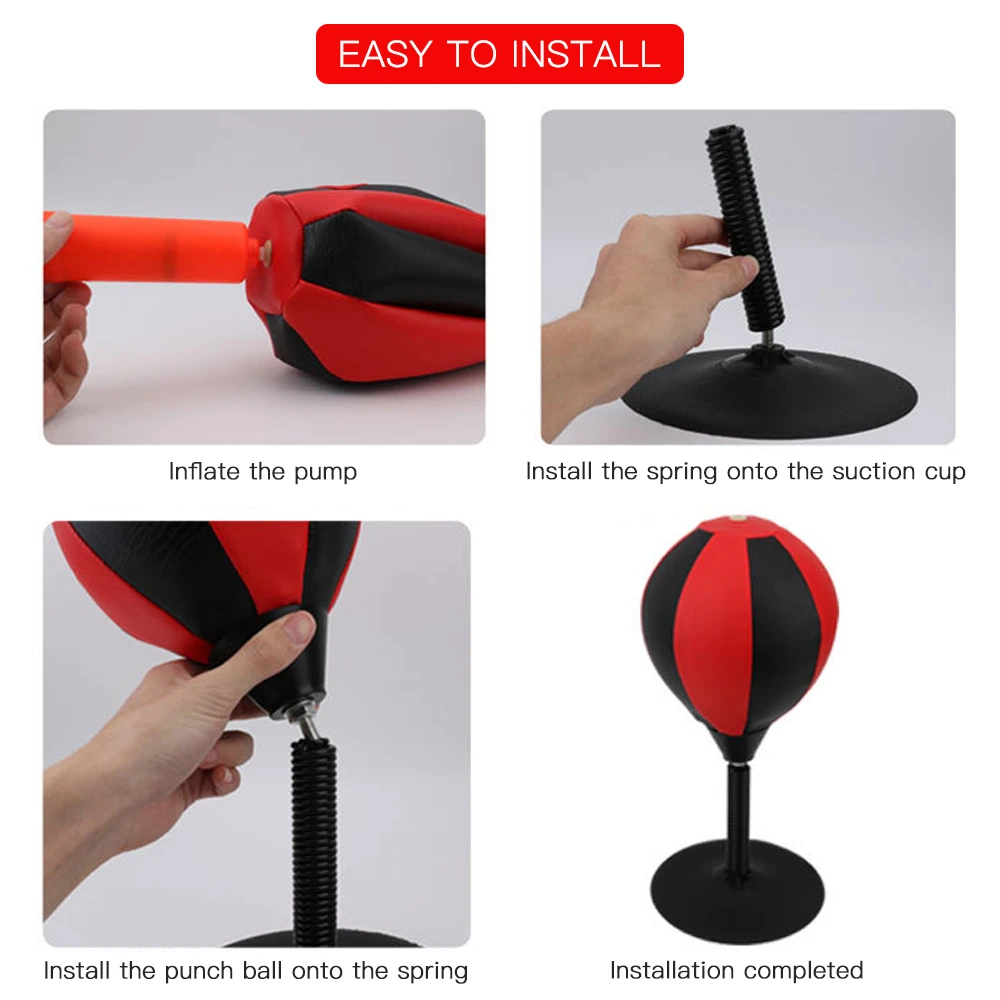 EASY TO INSTALL

Inflate the pump

Install the spring onto the suction cup

Install the punch ball onto the spring

Installation completed