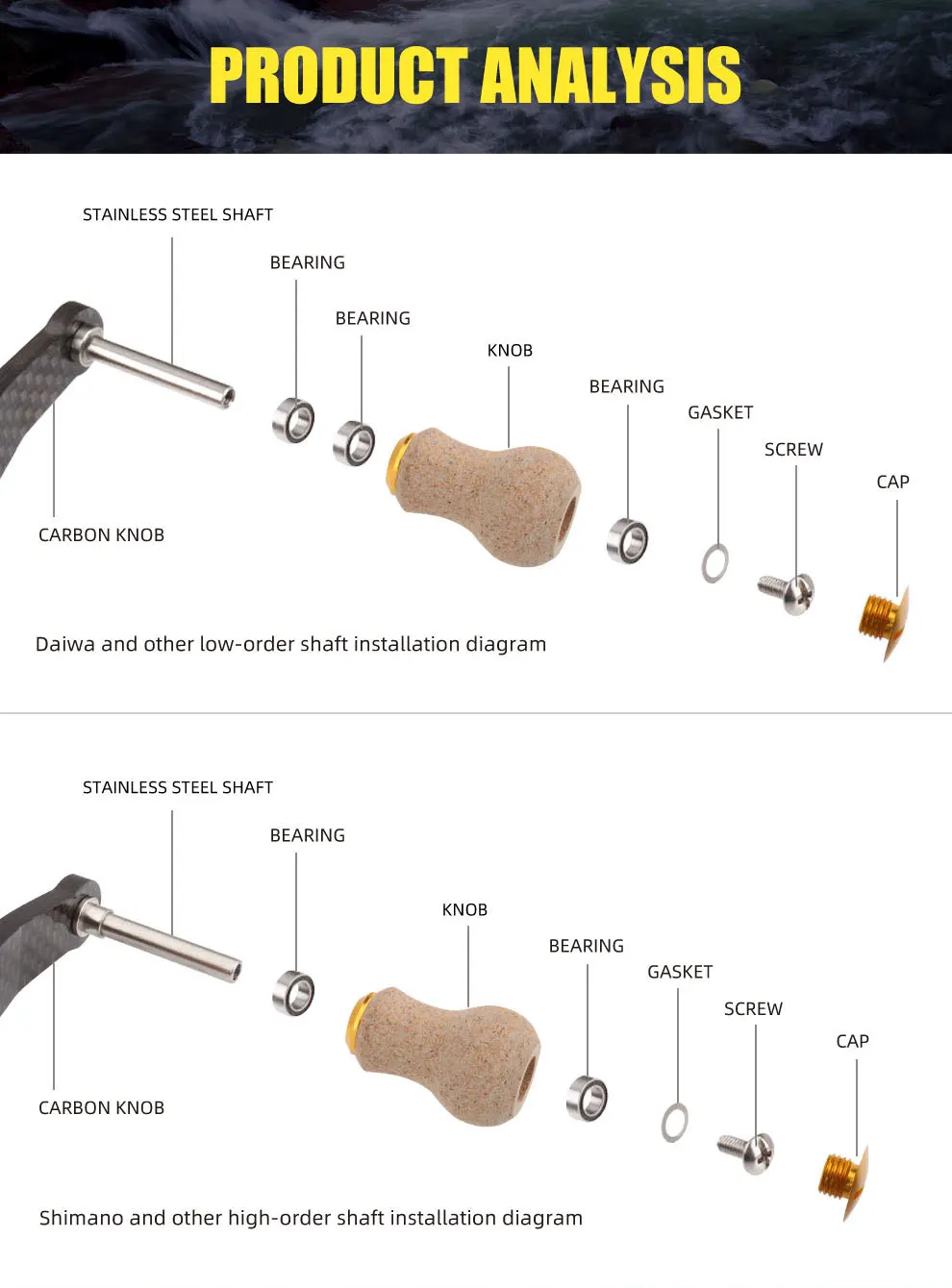 PRODUCT ANALYSIS

STAINLESS STEEL SHAFT

BEARING

BEARING

KNOB

BEARING

GASKET

SCREW

CAP

CARBON KNOB

Daiwa and other low-order shaft installation diagram

STAINLESS STEEL SHAFT

BEARING

KNOB

BEARING

GASKET

SCREW

CAP

CARBON KNOB

Shimano and other high-order shaft installation diagram