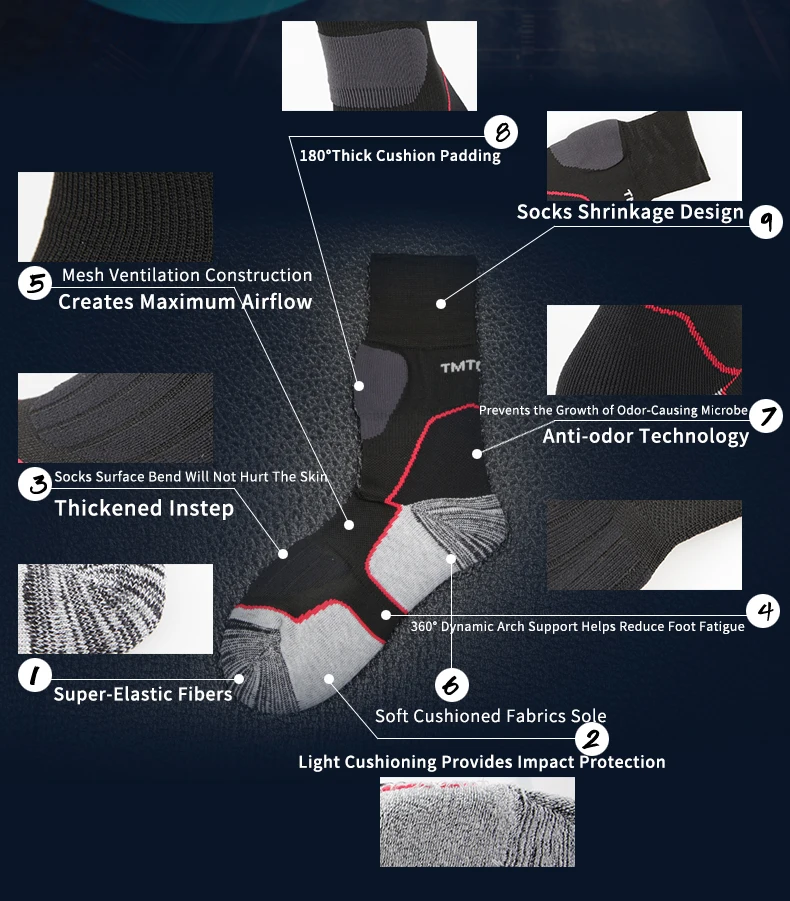 8
180°Thick Cushion Padding

Socks Shrinkage Design
9

5
Mesh Ventilation Construction
Creates Maximum Airflow

TMT

Prevents the Growth of Odor-Causing Microbe
7
Anti-odor Technology

3
Socks Surface Bend Will Not Hurt The Skin
Thickened Instep

4
360° Dynamic Arch Support Helps Reduce Foot Fatigue

1
Super-Elastic Fibers

6
Soft Cushioned Fabrics Sole

2
Light Cushioning Provides Impact Protection