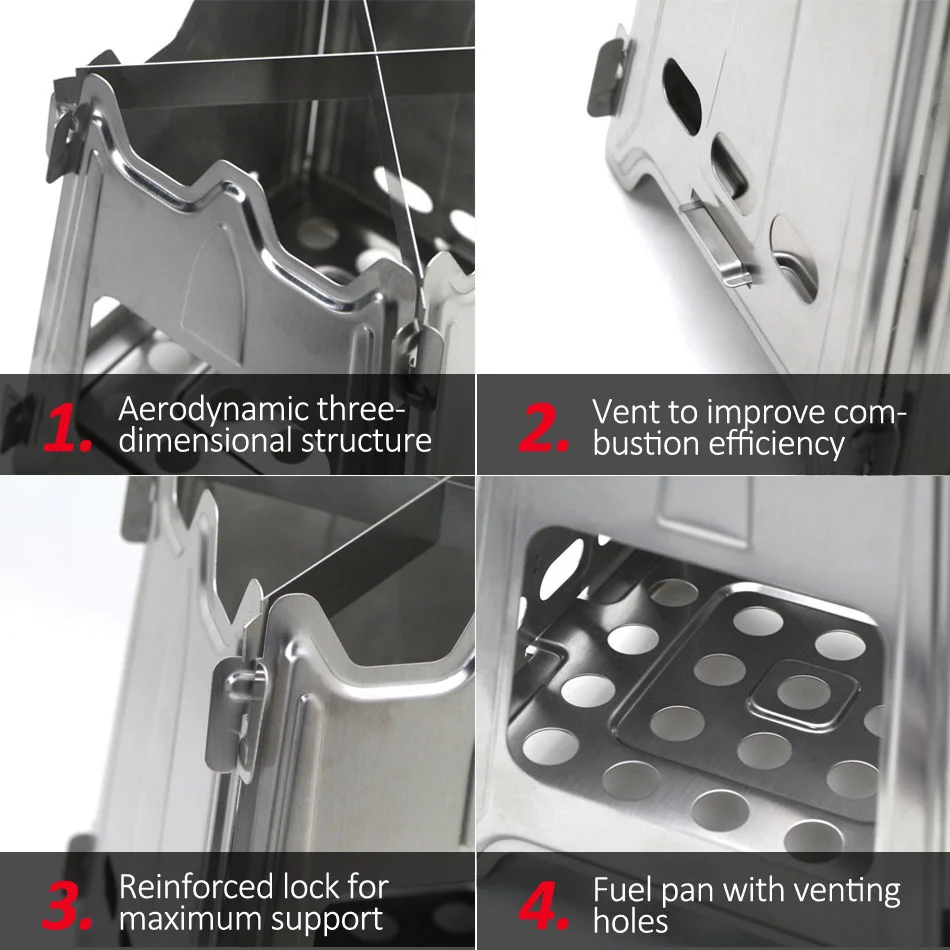 1. Aerodynamic three-dimensional structure

2. Vent to improve combustion efficiency

3. Reinforced lock for maximum support

4. Fuel pan with venting holes