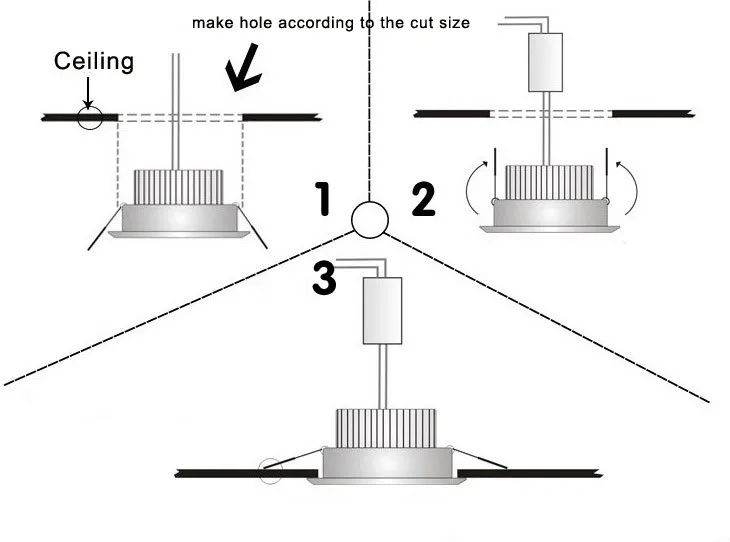 make hole according to the cut size

Ceiling

1

2

3