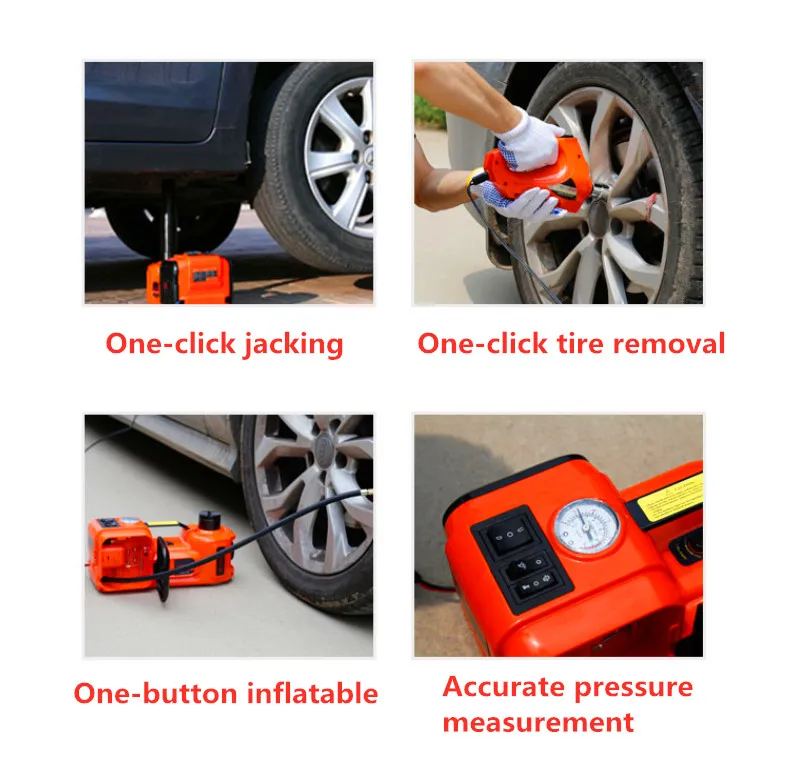 One-click jacking

One-click tire removal

One-button inflatable

Accurate pressure measurement