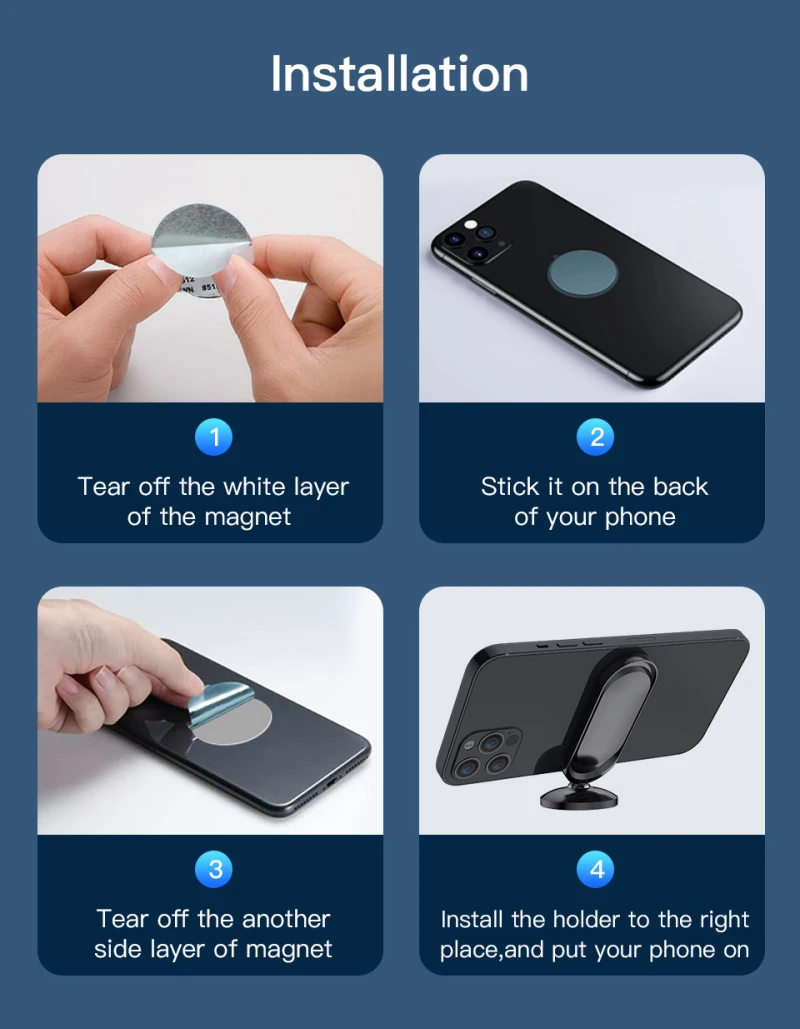 Installation

1
Tear off the white layer of the magnet

2
Stick it on the back of your phone

3
Tear off the another side layer of magnet

4
Install the holder to the right place,and put your phone on