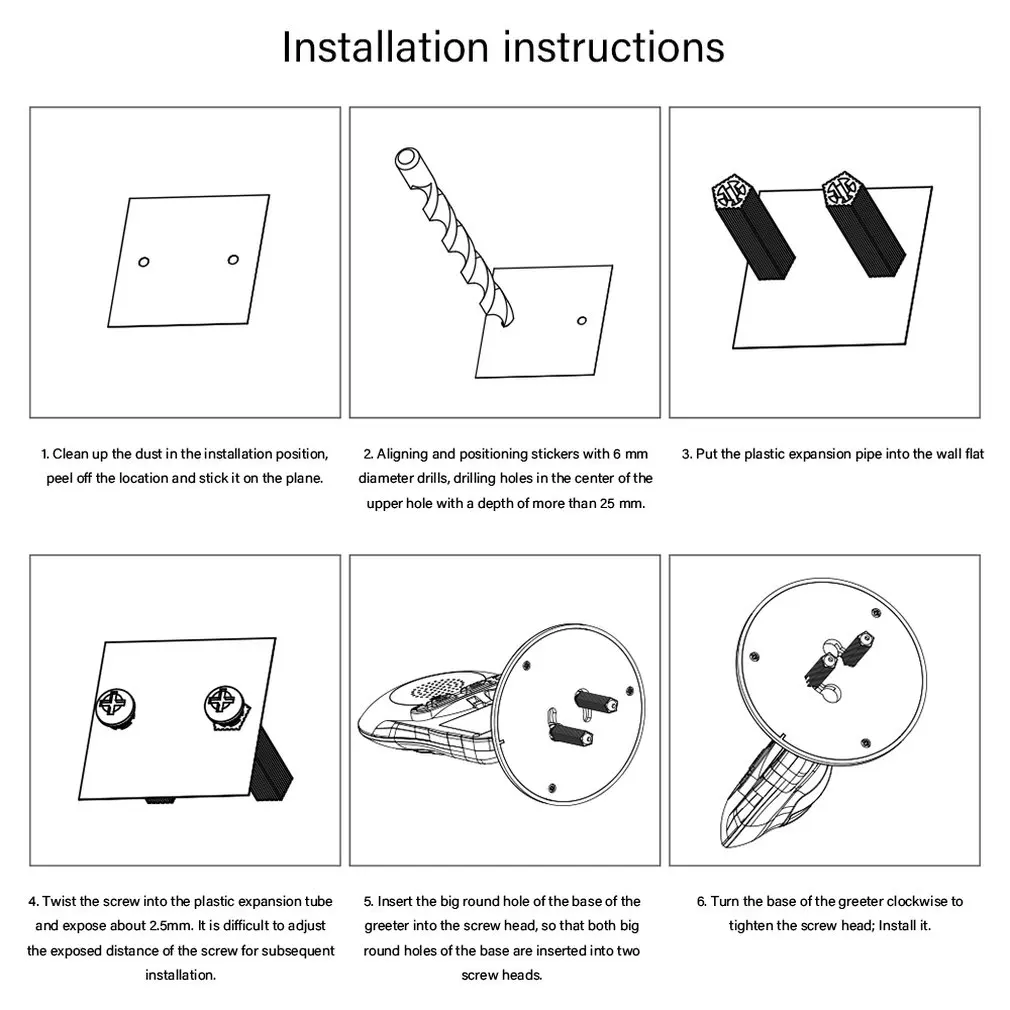 Installation instructions

1. Clean up the dust in the installation position, peel off the location and stick it on the plane.

2. Aligning and positioning stickers with 6 mm diameter drills, drilling holes in the center of the upper hole with a depth of more than 25 mm.

3. Put the plastic expansion pipe into the wall flat

4. Twist the screw into the plastic expansion tube and expose about 2.5mm. It is difficult to adjust the exposed distance of the screw for subsequent installation.

5. Insert the big round hole of the base of the greeter into the screw head, so that both big round holes of the base are inserted into two screw heads.

6. Turn the base of the greeter clockwise to tighten the screw head; Install it.