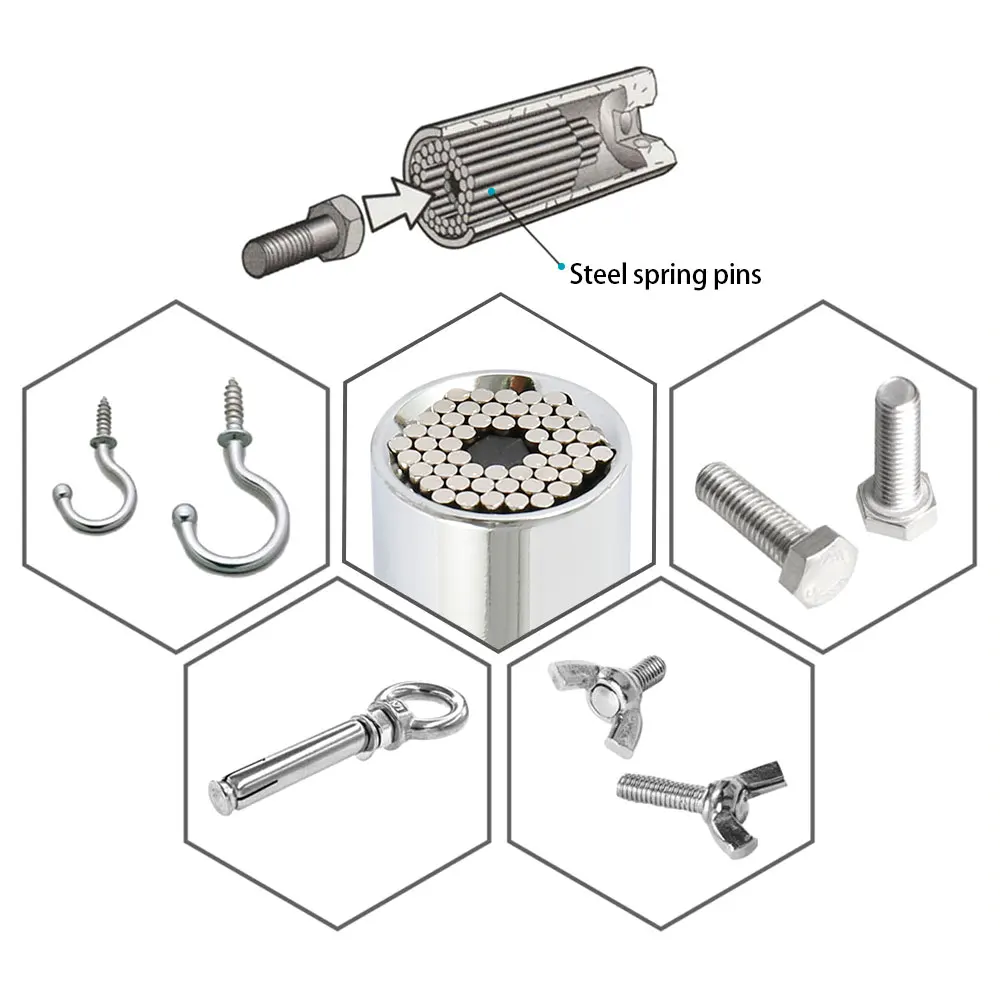 Steel spring pins