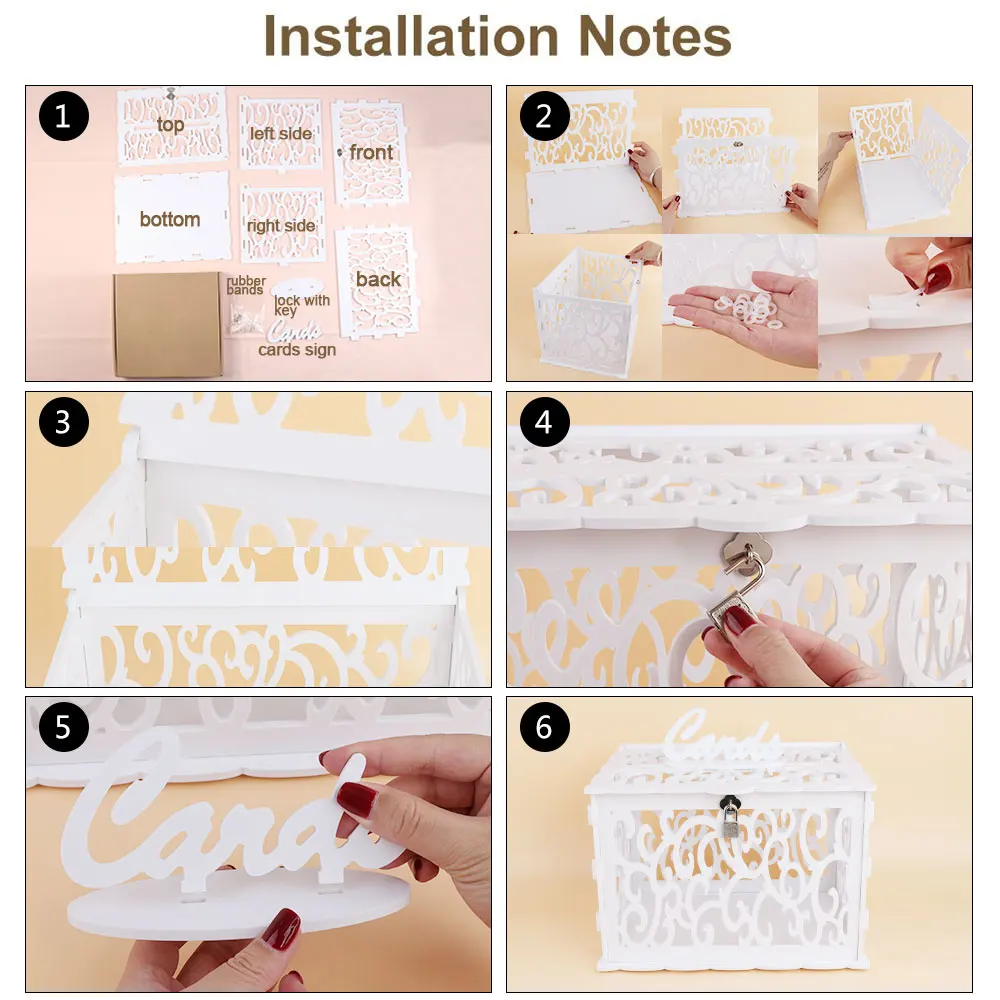 Installation Notes

1

top

left side

front

bottom

right side

back

rubber bands

lock with key

Cards

cards sign

2

3

4

5

Cards

6

Cards