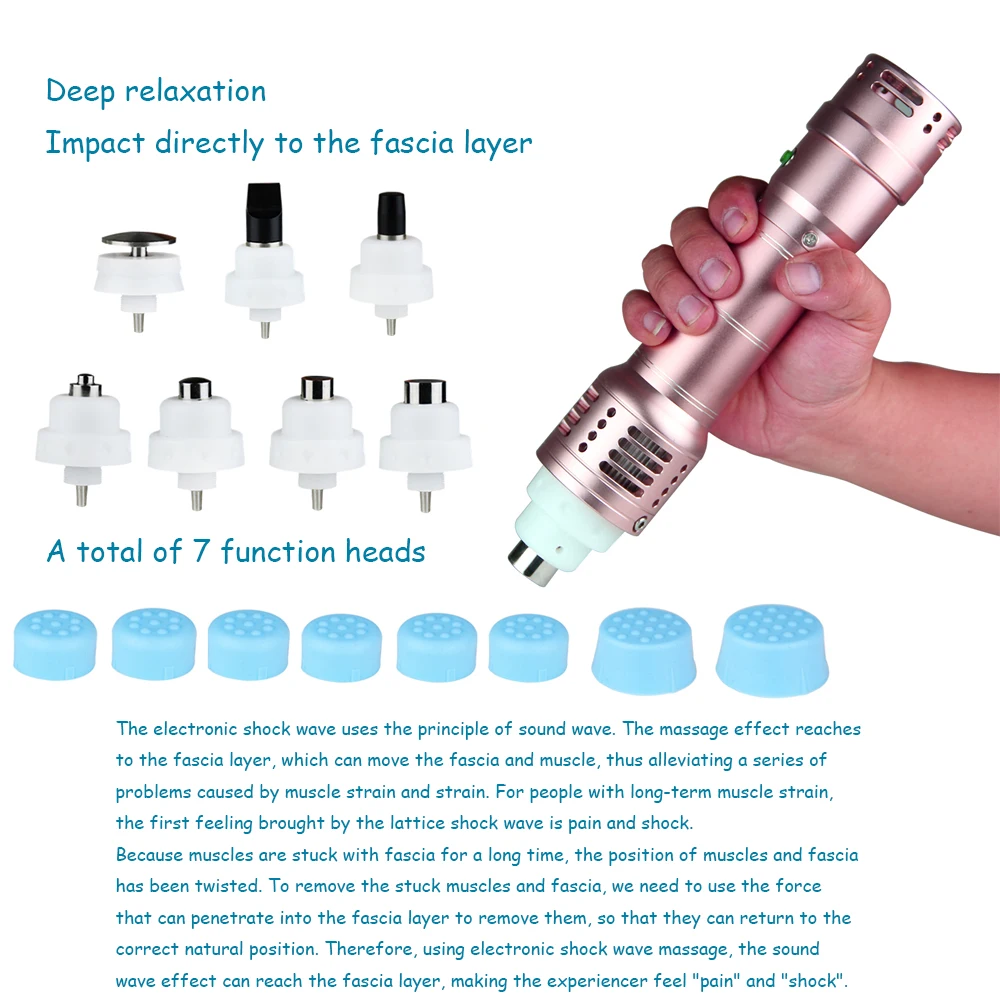 Deep relaxation

Impact directly to the fascia layer

A total of 7 function heads

The electronic shock wave uses the principle of sound wave. The massage effect reaches to the fascia layer, which can move the fascia and muscle, thus alleviating a series of problems caused by muscle strain and strain. For people with long-term muscle strain, the first feeling brought by the lattice shock wave is pain and shock.
Because muscles are stuck with fascia for a long time, the position of muscles and fascia has been twisted. To remove the stuck muscles and fascia, we need to use the force that can penetrate into the fascia layer to remove them, so that they can return to the correct natural position. Therefore, using electronic shock wave massage, the sound wave effect can reach the fascia layer, making the experiencer feel "pain" and "shock".