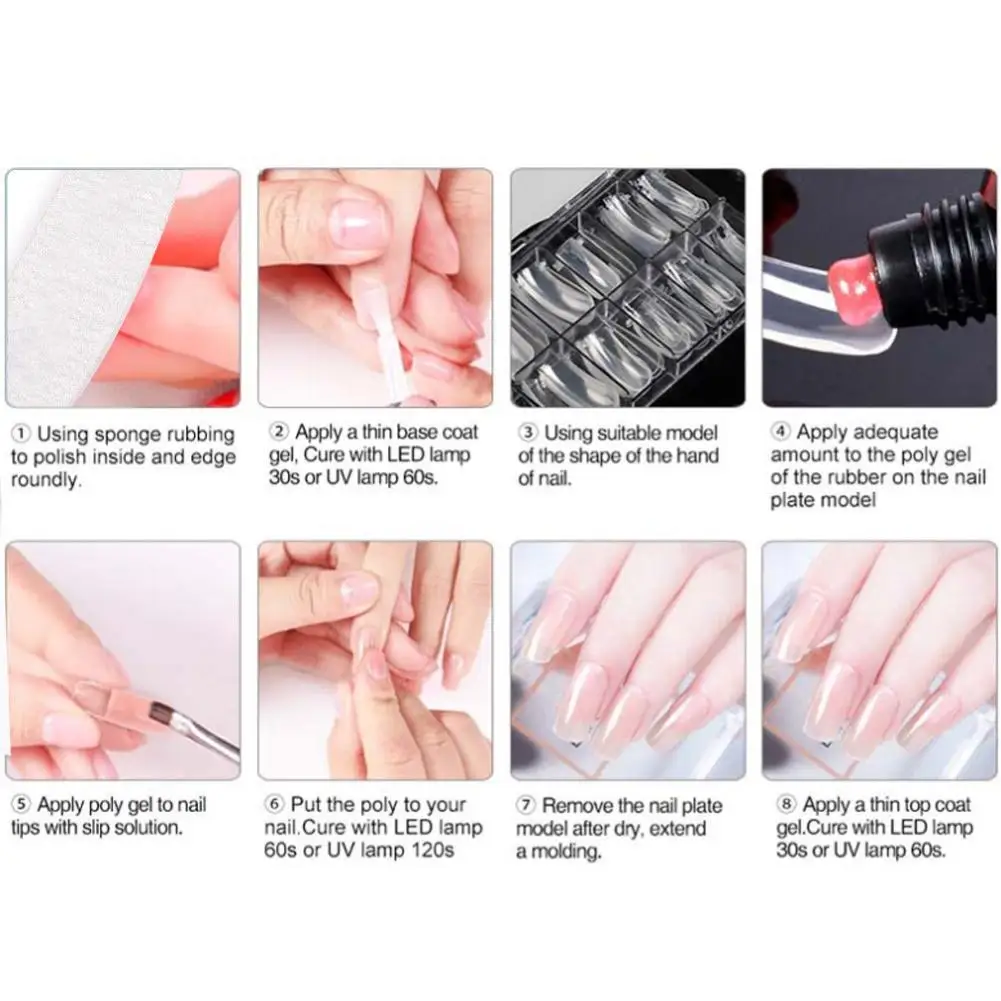 ① Using sponge rubbing to polish inside and edge roundly.

② Apply a thin base coat gel, Cure with LED lamp 30s or UV lamp 60s.

③ Using suitable model of the shape of the hand of nail.

④ Apply adequate amount to the poly gel of the rubber on the nail plate model

⑤ Apply poly gel to nail tips with slip solution.

⑥ Put the poly to your nail.Cure with LED lamp 60s or UV lamp 120s

⑦ Remove the nail plate model after dry, extend a molding.

⑧ Apply a thin top coat gel.Cure with LED lamp 30s or UV lamp 60s.