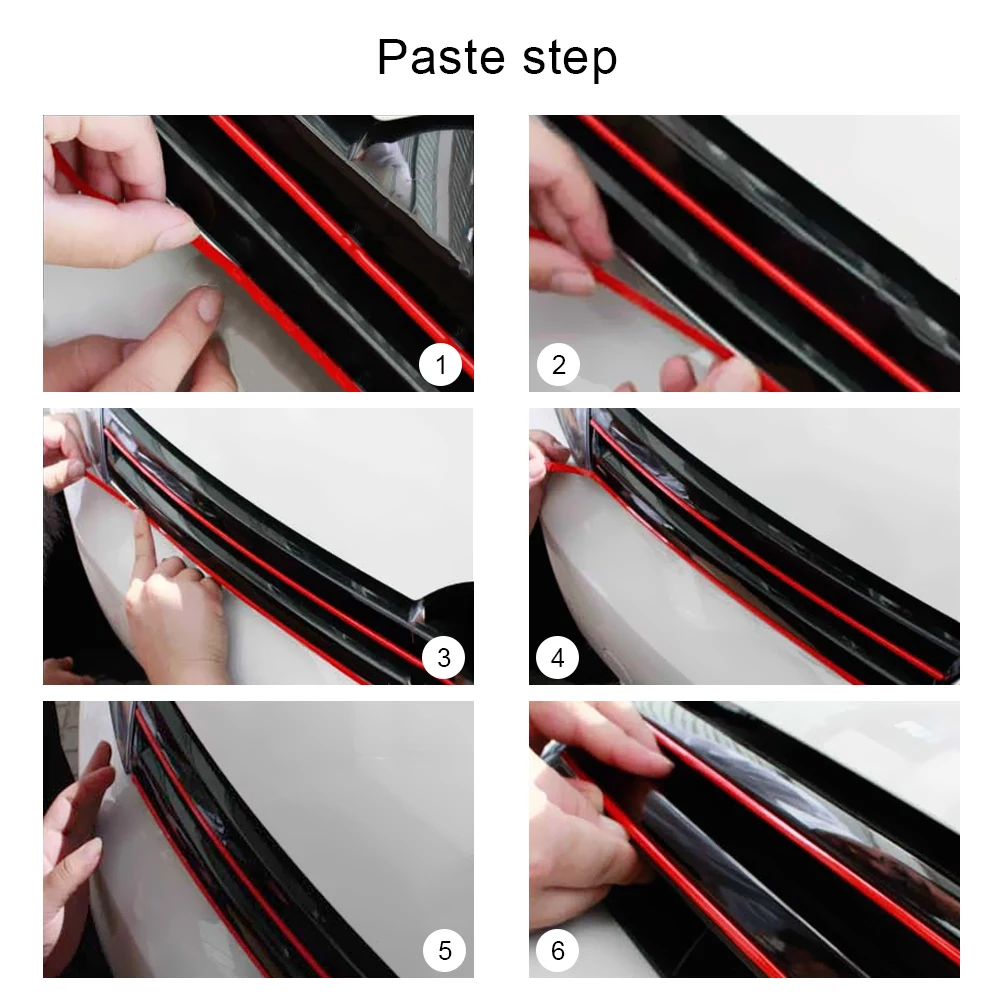 Paste step

1

2

3

4

5

6