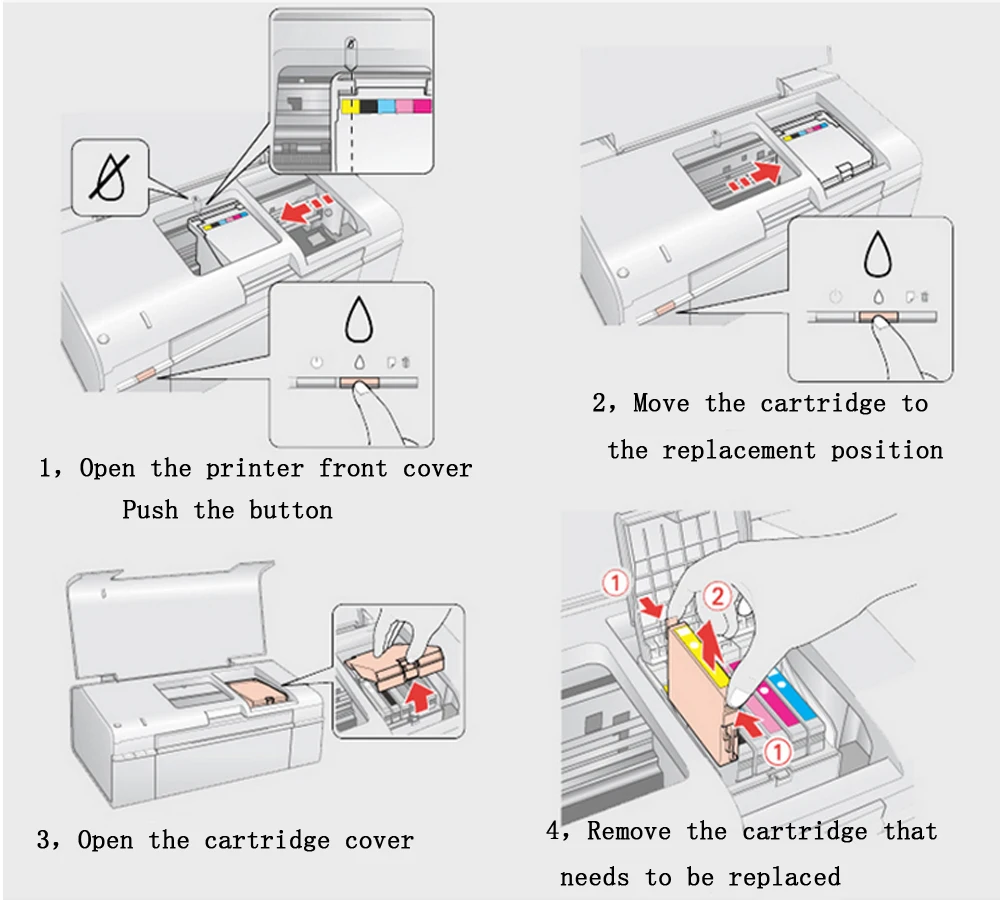 1, Open the printer front cover
Push the button

2, Move the cartridge to
the replacement position

3, Open the cartridge cover

①
②
①

4, Remove the cartridge that
needs to be replaced