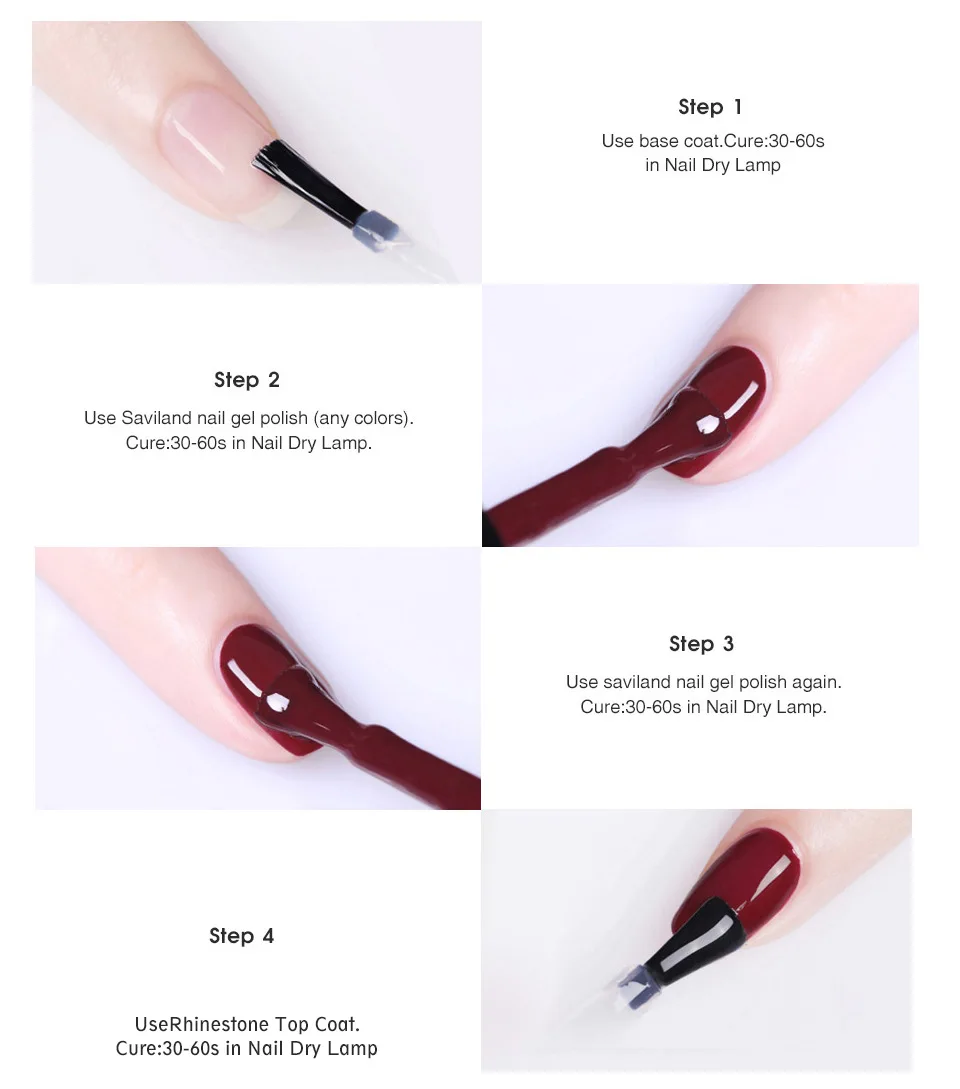 Step 1

Use base coat.Cure:30-60s in Nail Dry Lamp

Step 2

Use Saviland nail gel polish (any colors). Cure:30-60s in Nail Dry Lamp.

Step 3

Use saviland nail gel polish again. Cure:30-60s in Nail Dry Lamp.

Step 4

UseRhinestone Top Coat. Cure:30-60s in Nail Dry Lamp