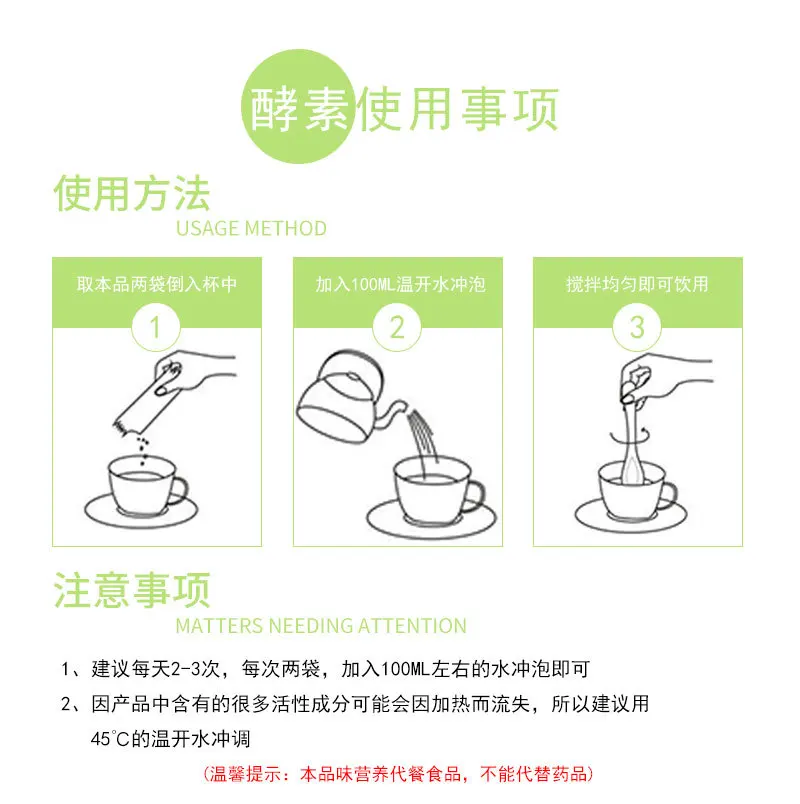 酵素使用事项

使用方法
USAGE METHOD

取本品两袋倒入杯中
1

加入100ML温开水冲泡
2

搅拌均匀即可饮用
3

注意事项
MATTERS NEEDING ATTENTION

1、建议每天2-3次，每次两袋，加入100ML左右的水冲泡即可

2、因产品中含有的很多活性成分可能会因加热而流失，所以建议用45°C的温开水冲调

（温馨提示：本品味营养代餐食品，不能代替药品）