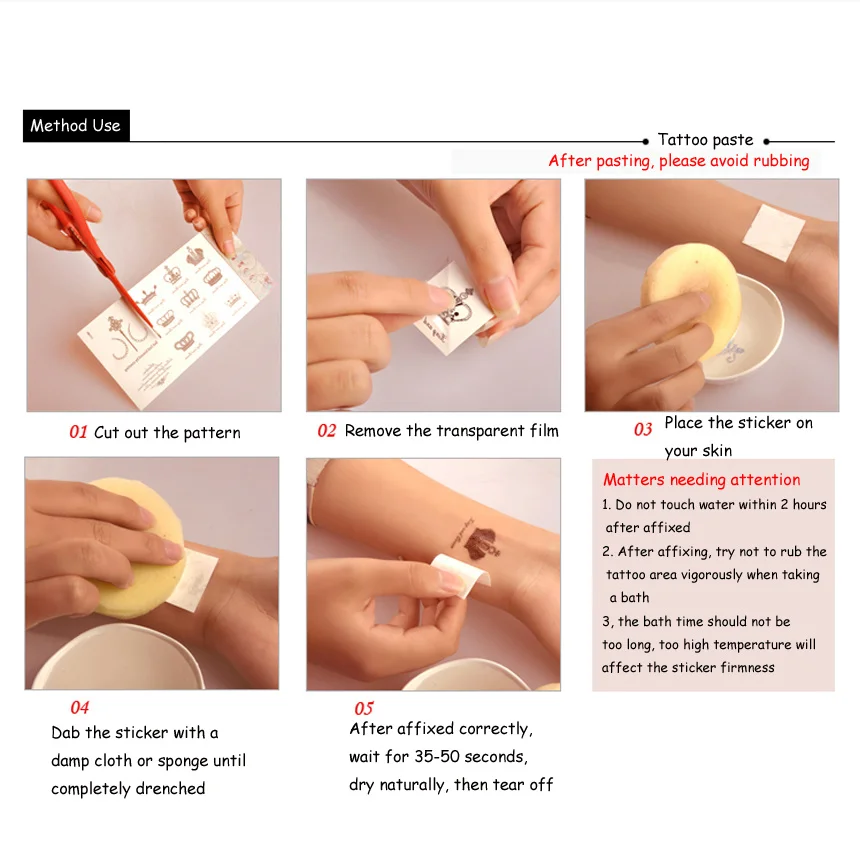 Method Use

Tattoo paste

After pasting, please avoid rubbing

01 Cut out the pattern

02 Remove the transparent film

03 Place the sticker on your skin

Matters needing attention

1. Do not touch water within 2 hours after affixed

2. After affixing, try not to rub the tattoo area vigorously when taking a bath

3, the bath time should not be too long, too high temperature will affect the sticker firmness

04

Dab the sticker with a damp cloth or sponge until completely drenched

05

After affixed correctly, wait for 35-50 seconds, dry naturally, then tear off