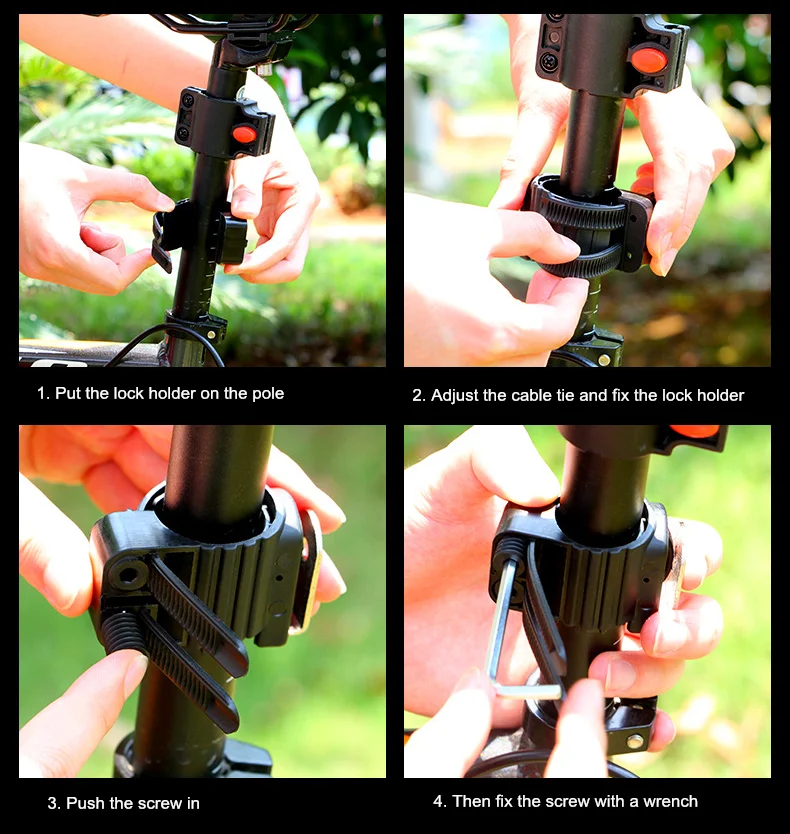 1. Put the lock holder on the pole

2. Adjust the cable tie and fix the lock holder

3. Push the screw in

4. Then fix the screw with a wrench