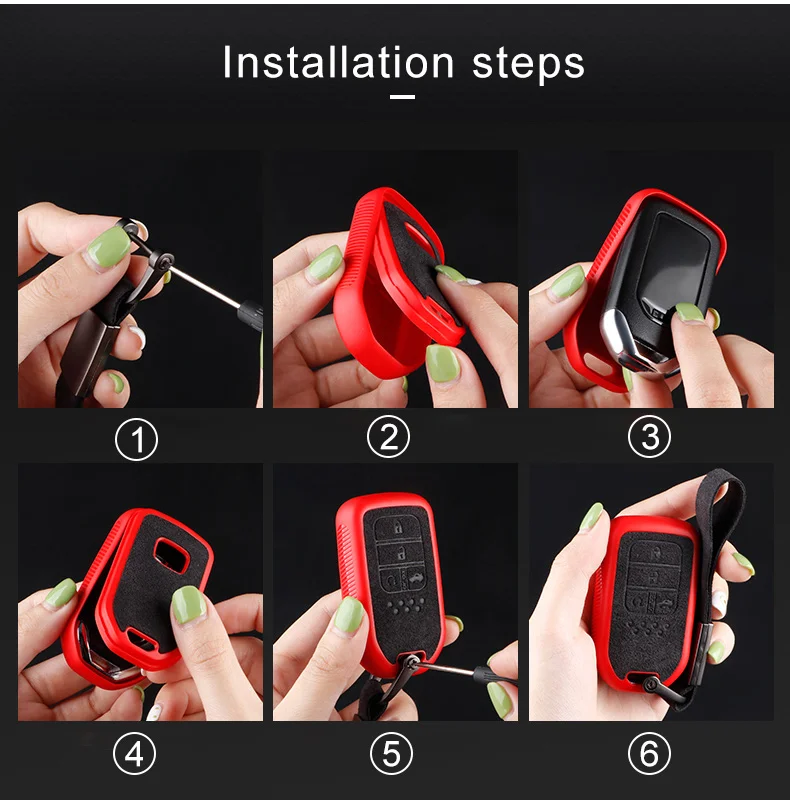 Installation steps

①

②

③

④

⑤

⑥