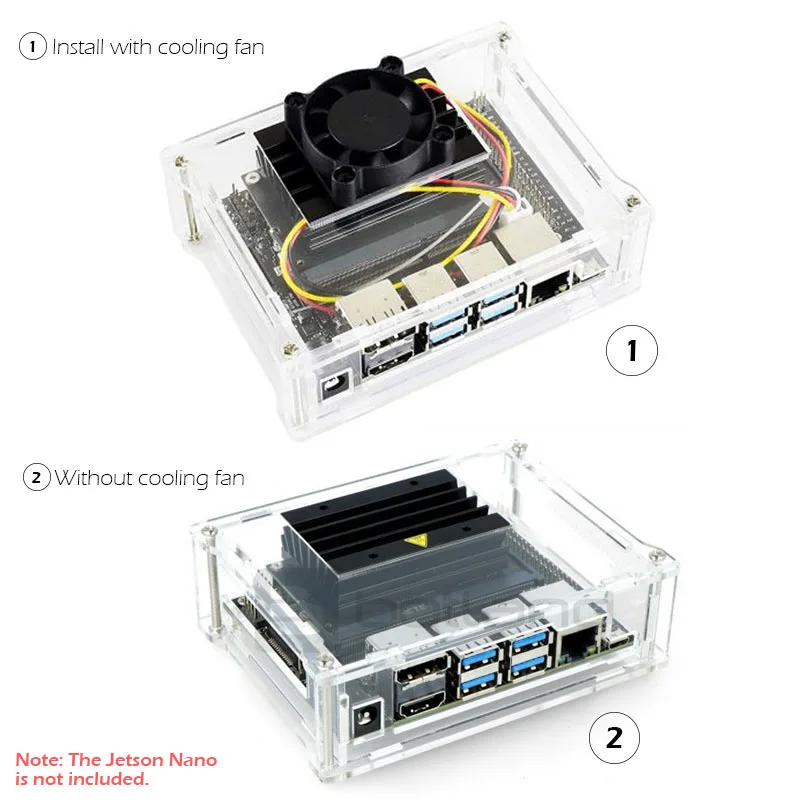 1 Install with cooling fan

1

2 Without cooling fan

2

Note: The Jetson Nano is not included.