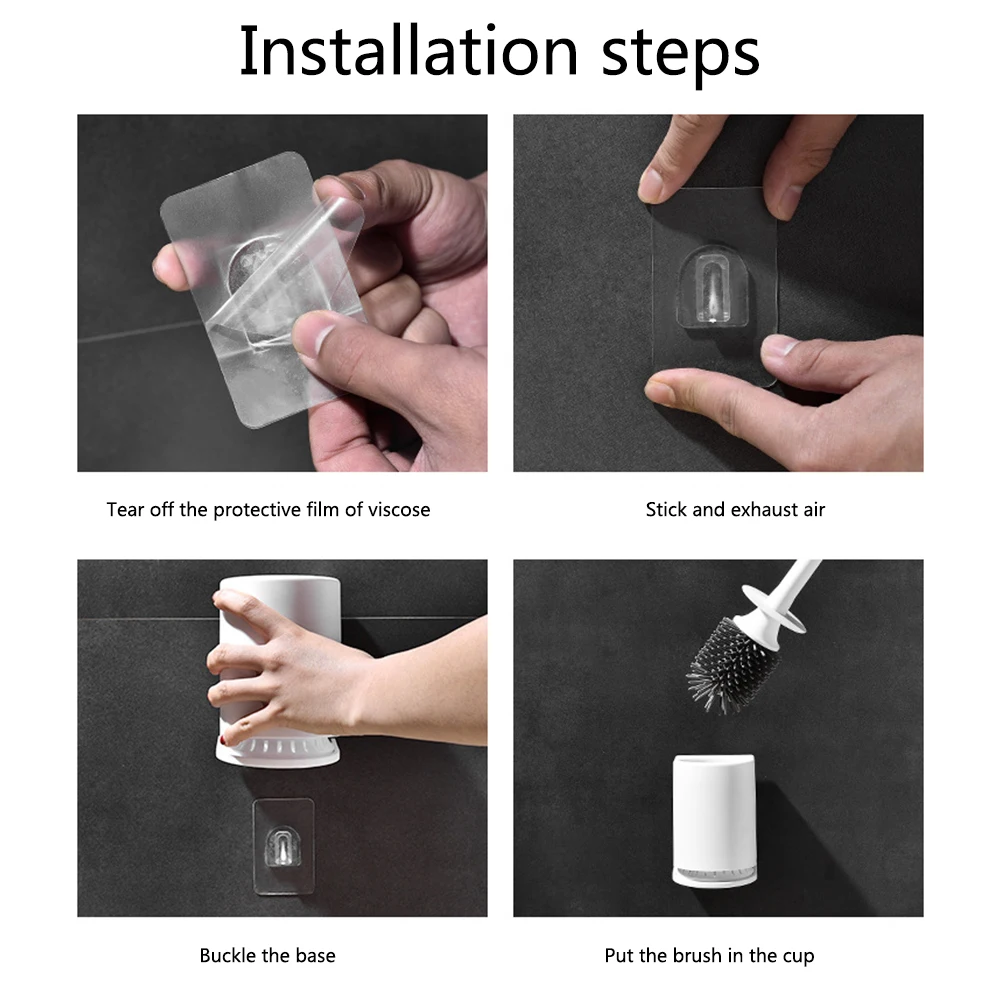 Installation steps

Tear off the protective film of viscose

Stick and exhaust air

Buckle the base

Put the brush in the cup