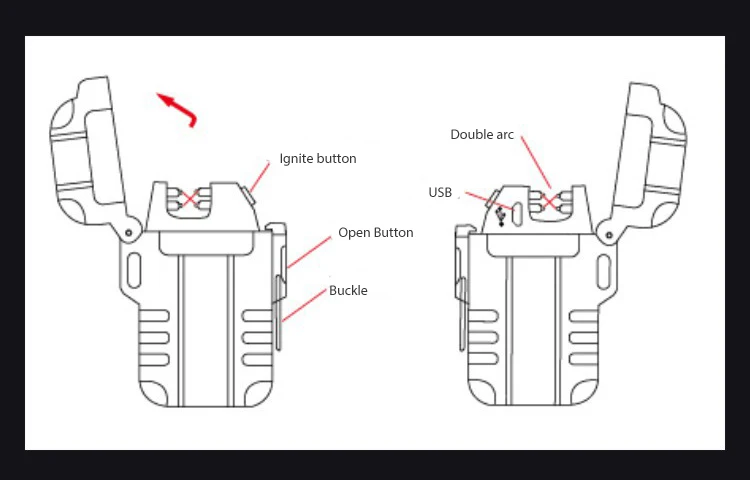 Ignite button

Open Button

Buckle

Double arc

USB