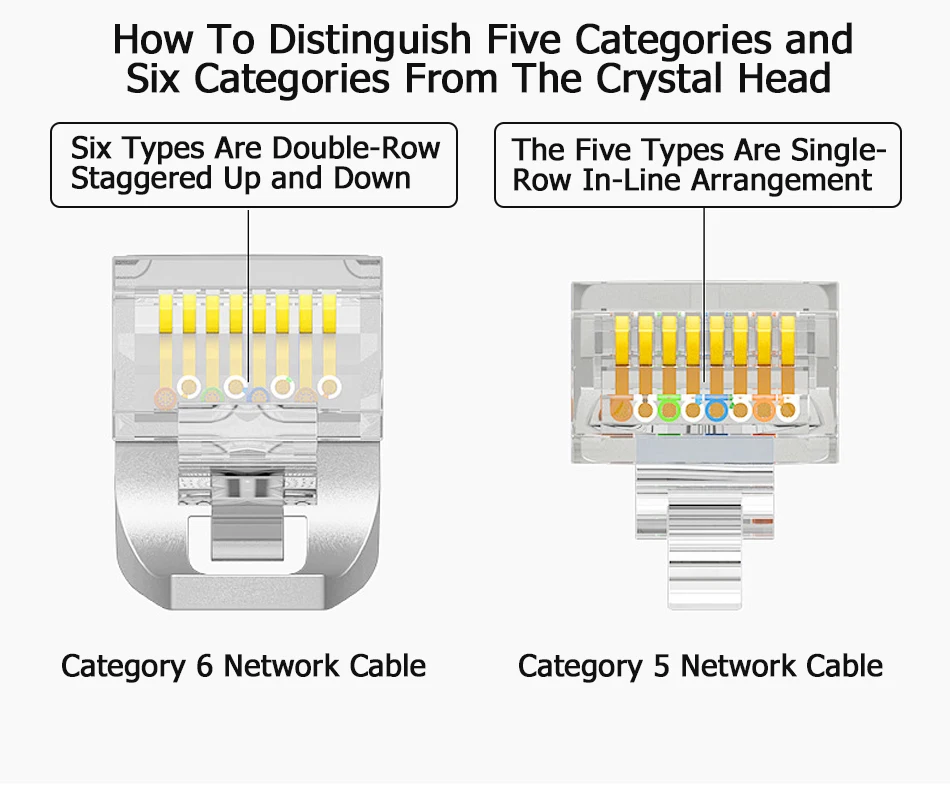 How To Distinguish Five Categories and Six Categories From The Crystal Head

Six Types Are Double-Row Staggered Up and Down

The Five Types Are Single-Row In-Line Arrangement

Category 6 Network Cable

Category 5 Network Cable