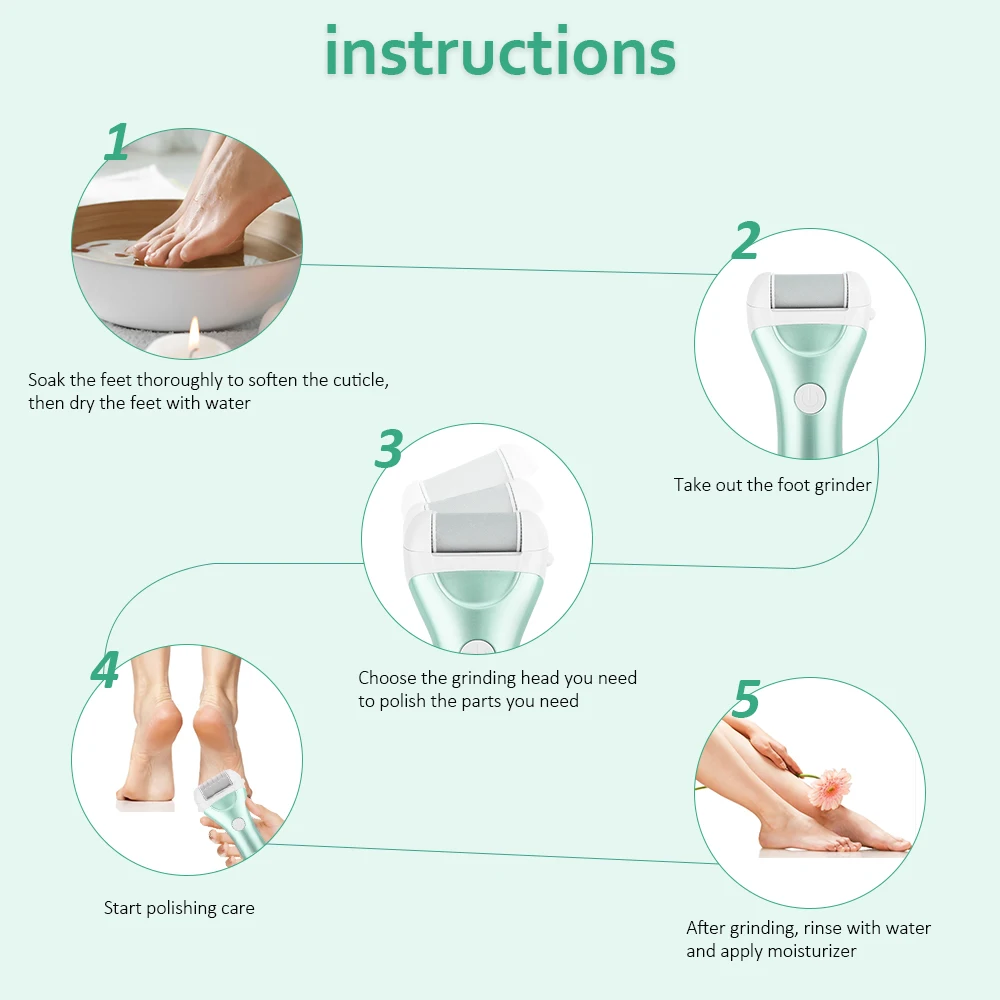 instructions

1

Soak the feet thoroughly to soften the cuticle, then dry the feet with water

2

Take out the foot grinder

3

Choose the grinding head you need to polish the parts you need

4

Start polishing care

5

After grinding, rinse with water and apply moisturizer