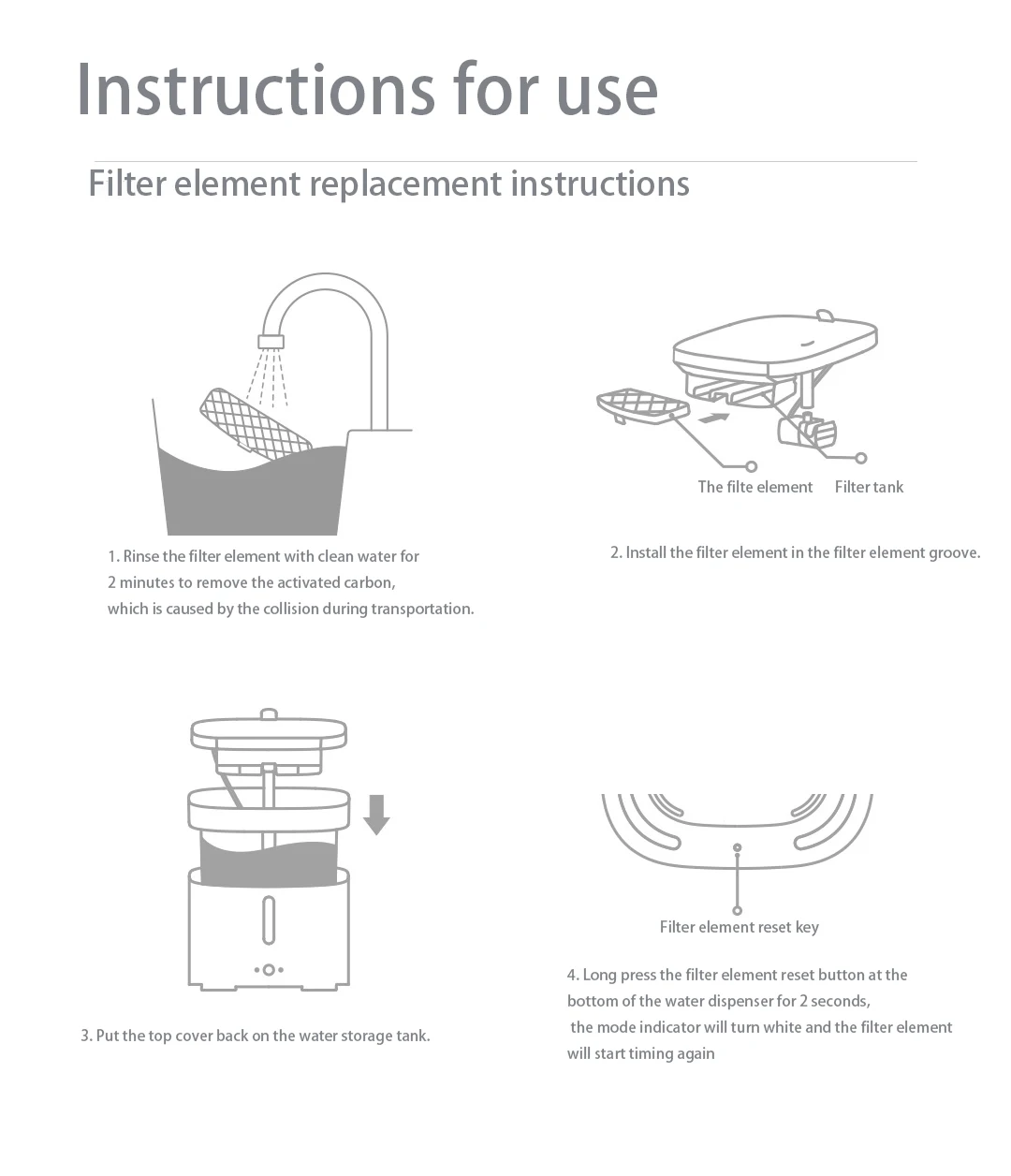 Instructions for use

Filter element replacement instructions

1. Rinse the filter element with clean water for 2 minutes to remove the activated carbon, which is caused by the collision during transportation.

The filte element

Filter tank

2. Install the filter element in the filter element groove.

3. Put the top cover back on the water storage tank.

Filter element reset key

4. Long press the filter element reset button at the bottom of the water dispenser for 2 seconds, the mode indicator will turn white and the filter element will start timing again