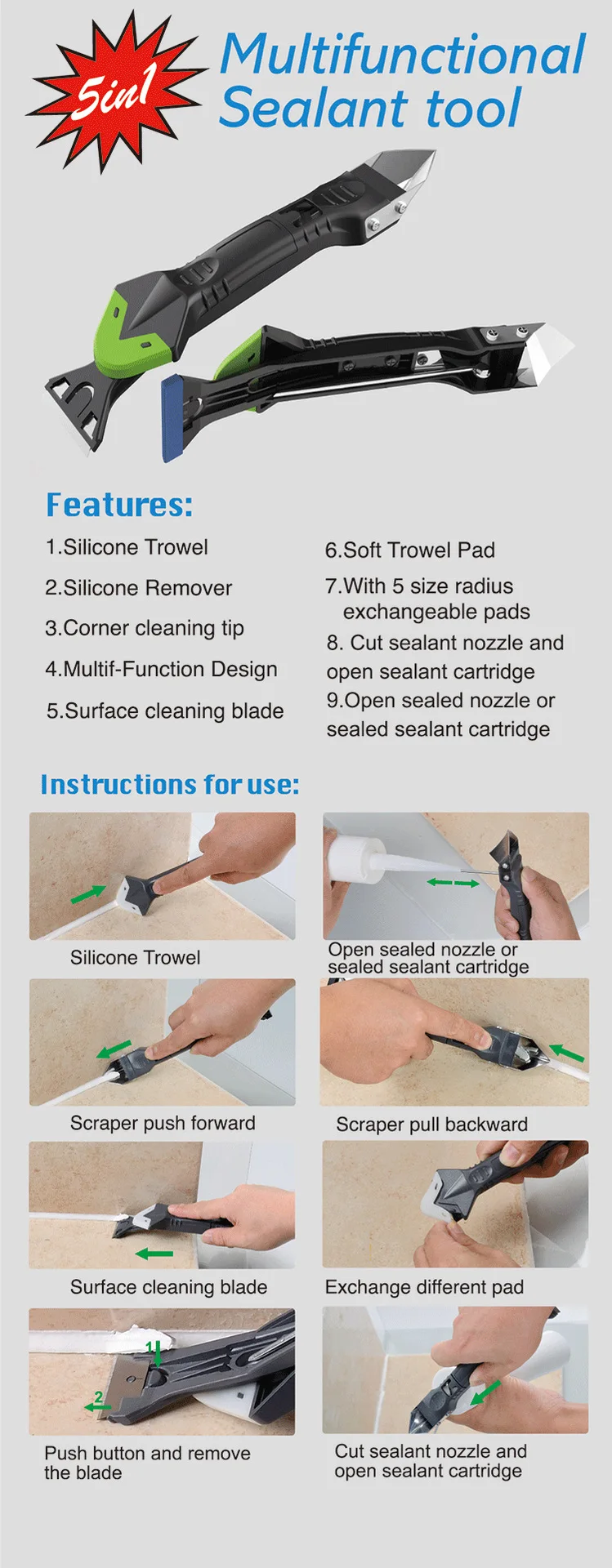 5in1

Multifunctional Sealant tool

Features:

1.Silicone Trowel

2.Silicone Remover

3.Corner cleaning tip

4.Multif-Function Design

5.Surface cleaning blade

6.Soft Trowel Pad

7.With 5 size radius exchangeable pads

8. Cut sealant nozzle and open sealant cartridge

9.Open sealed nozzle or sealed sealant cartridge

Instructions for use:

Silicone Trowel

Open sealed nozzle or sealed sealant cartridge

Scraper push forward

Scraper pull backward

Surface cleaning blade

Exchange different pad

1

2

Push button and remove the blade

Cut sealant nozzle and open sealant cartridge