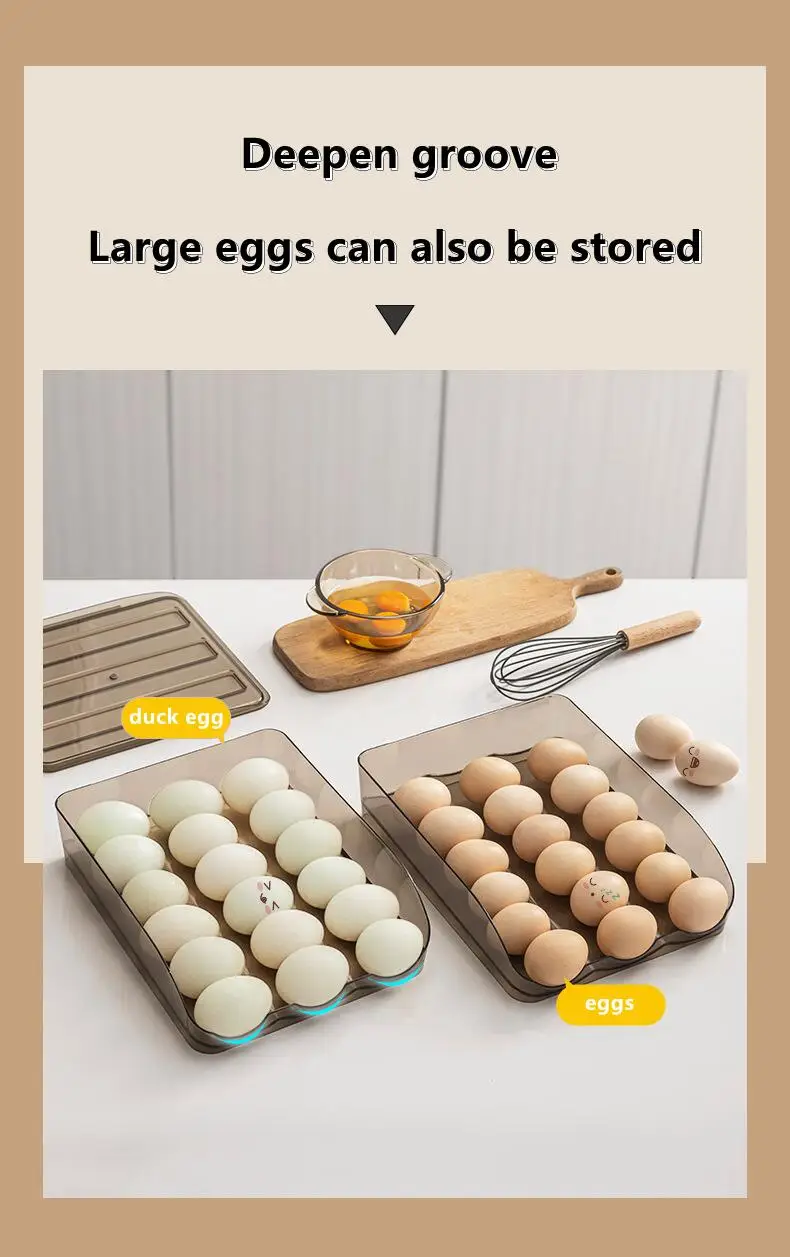 Deepen groove

Large eggs can also be stored

duck egg

eggs