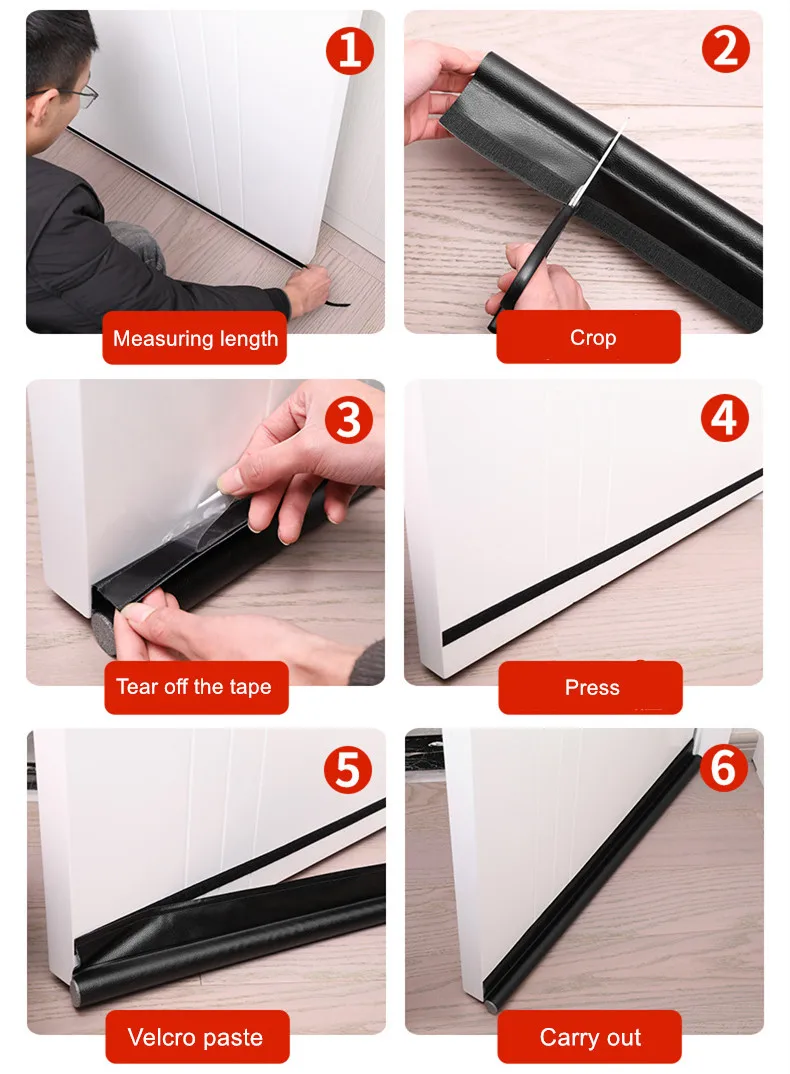 1
Measuring length

2
Crop

3
Tear off the tape

4
Press

5
Velcro paste

6
Carry out