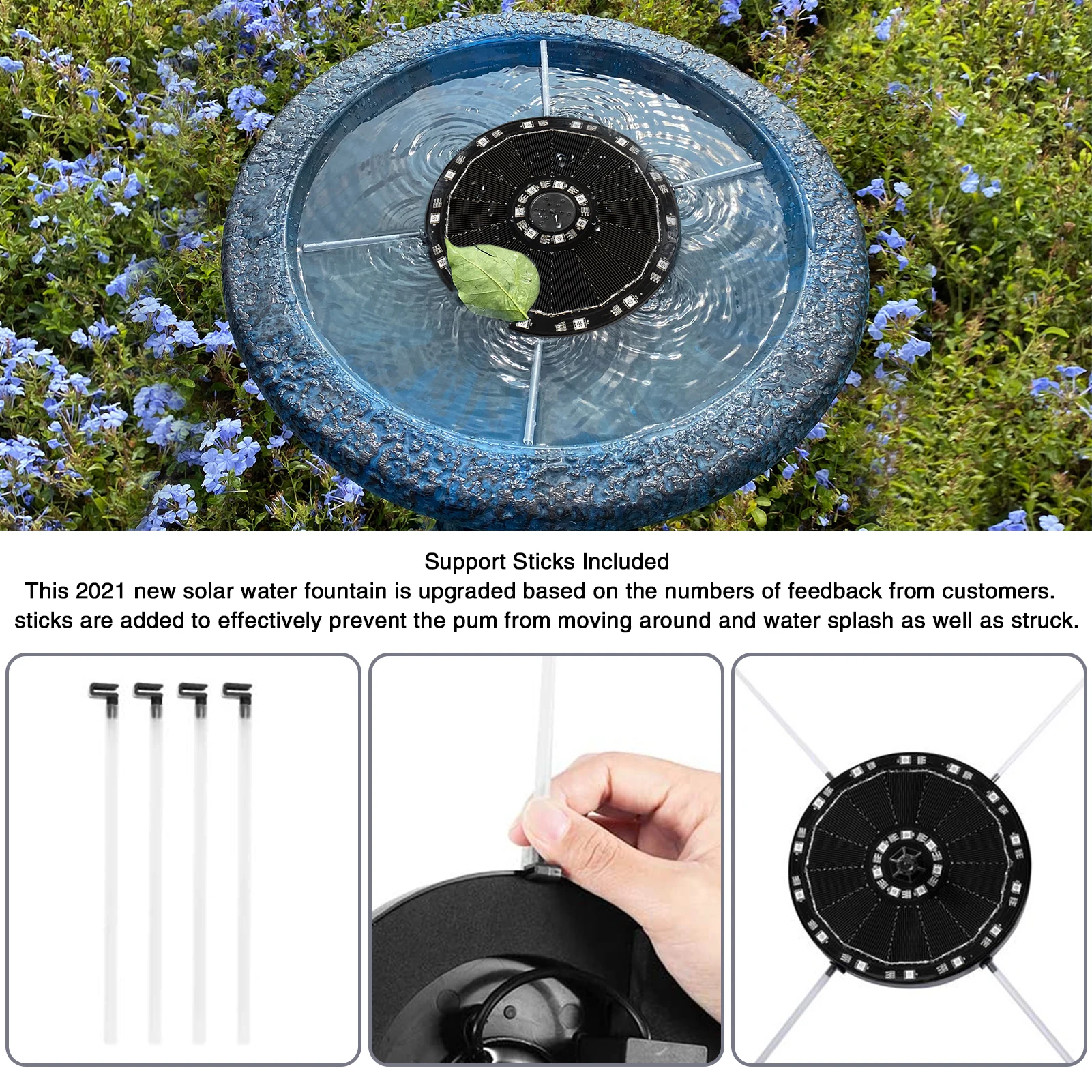 Support Sticks Included
This 2021 new solar water fountain is upgraded based on the numbers of feedback from customers. sticks are added to effectively prevent the pum from moving around and water splash as well as struck.