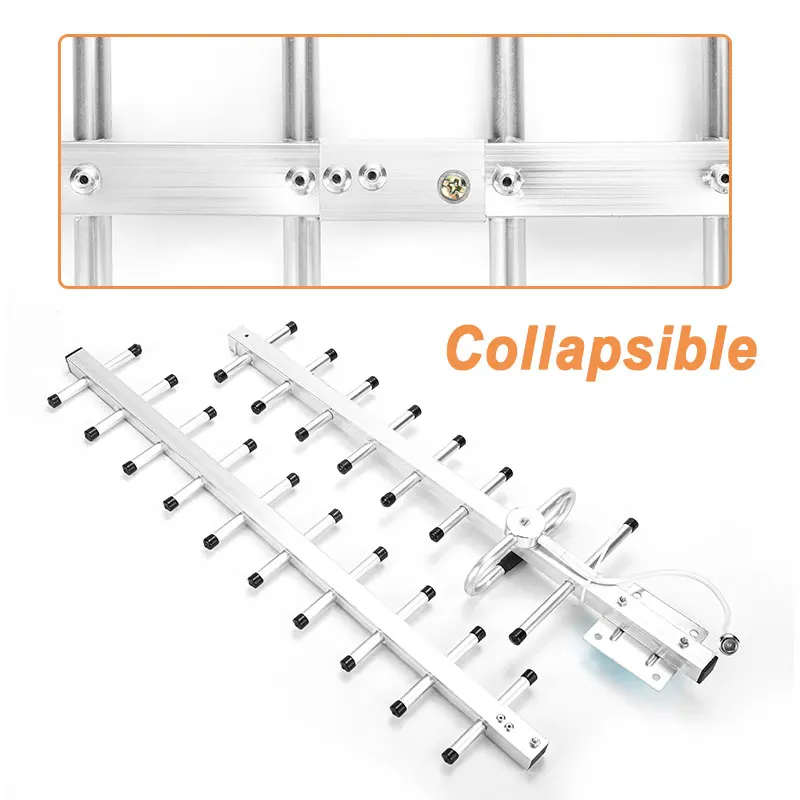 Collapsible