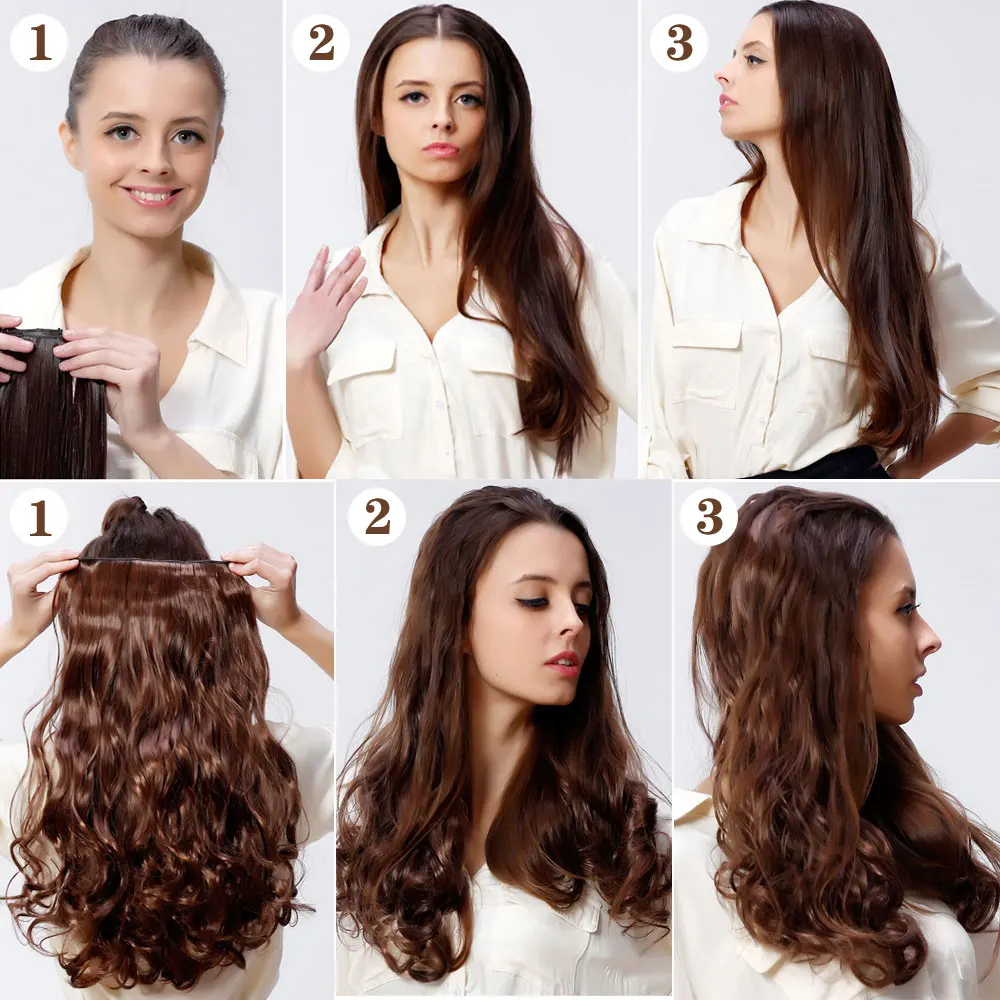 1
2
3
1
2
3