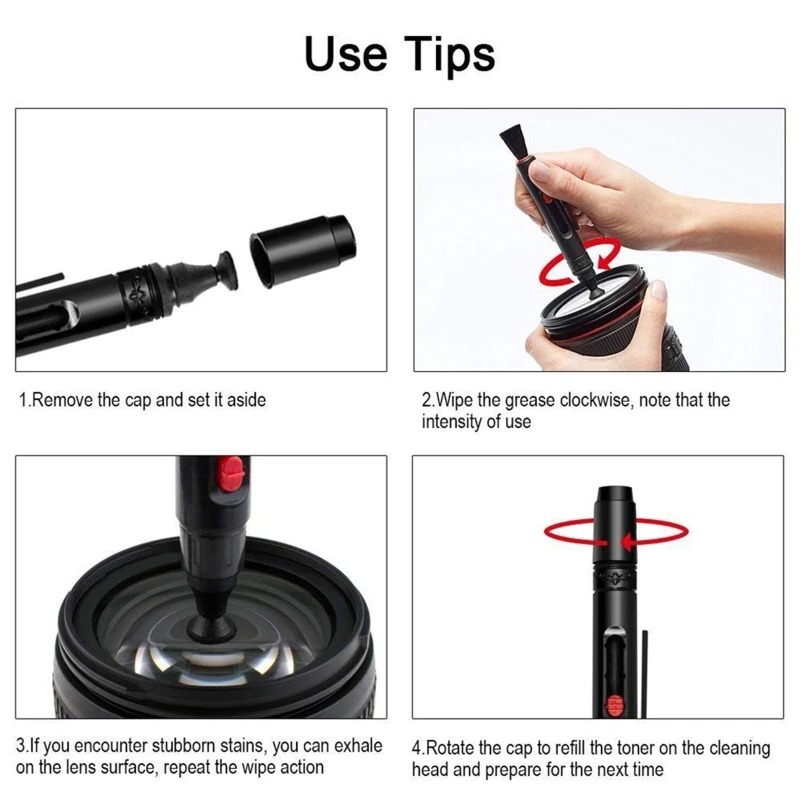 Use Tips

1.Remove the cap and set it aside

2.Wipe the grease clockwise, note that the intensity of use

3.If you encounter stubborn stains, you can exhale on the lens surface, repeat the wipe action

4.Rotate the cap to refill the toner on the cleaning head and prepare for the next time