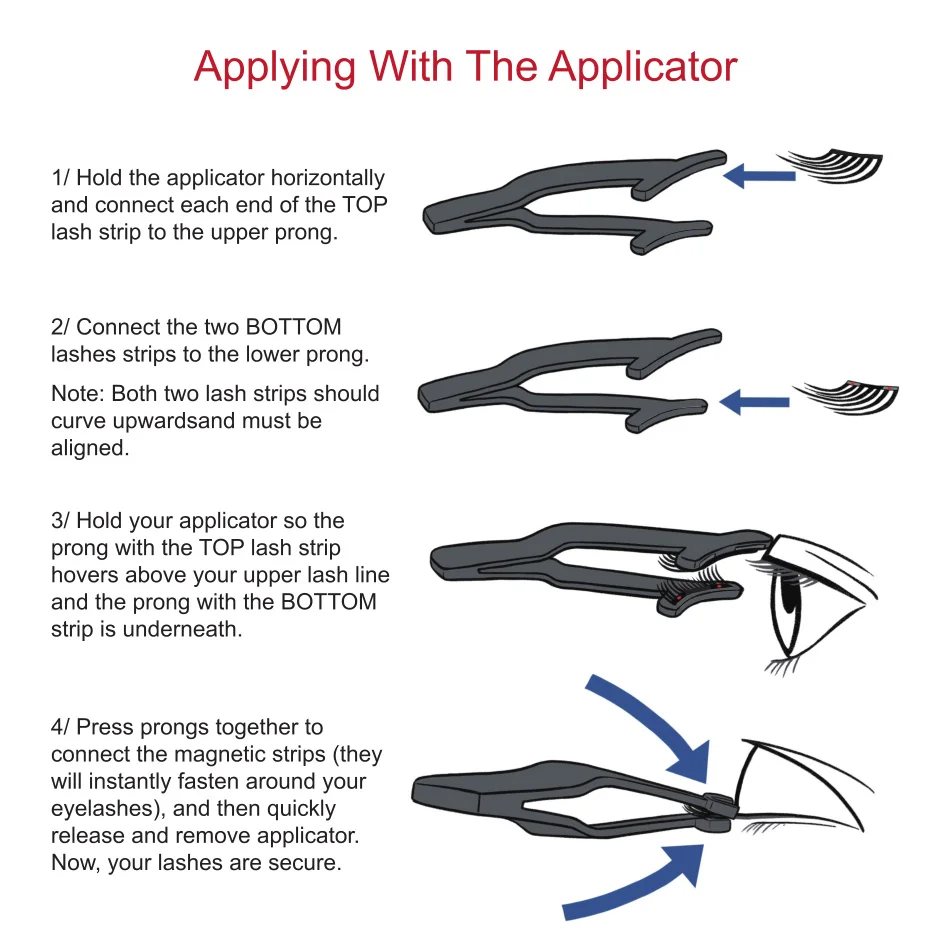 Applying With The Applicator

1/ Hold the applicator horizontally and connect each end of the TOP lash strip to the upper prong.

2/ Connect the two BOTTOM lashes strips to the lower prong.

Note: Both two lash strips should curve upwardsand must be aligned.

3/ Hold your applicator so the prong with the TOP lash strip hovers above your upper lash line and the prong with the BOTTOM strip is underneath.

4/ Press prongs together to connect the magnetic strips (they will instantly fasten around your eyelashes), and then quickly release and remove applicator. Now, your lashes are secure.