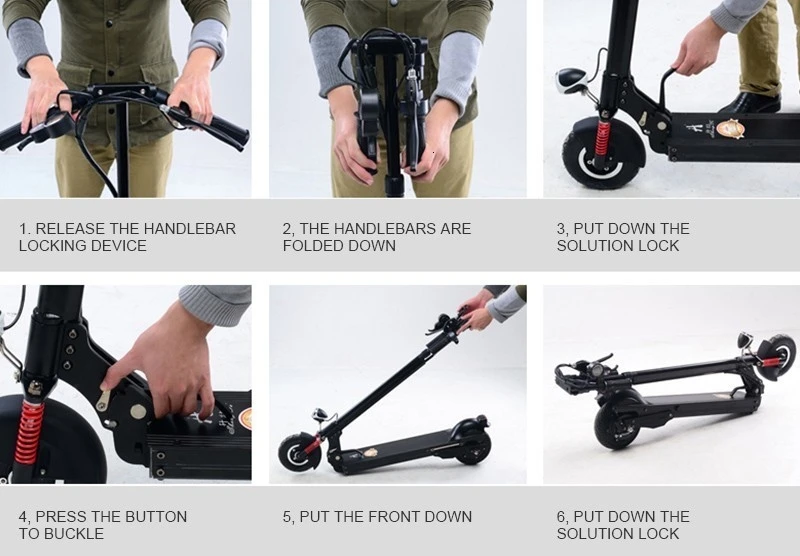 1. RELEASE THE HANDLEBAR LOCKING DEVICE

2, THE HANDLEBARS ARE FOLDED DOWN

3, PUT DOWN THE SOLUTION LOCK

4, PRESS THE BUTTON TO BUCKLE

5, PUT THE FRONT DOWN

6, PUT DOWN THE SOLUTION LOCK