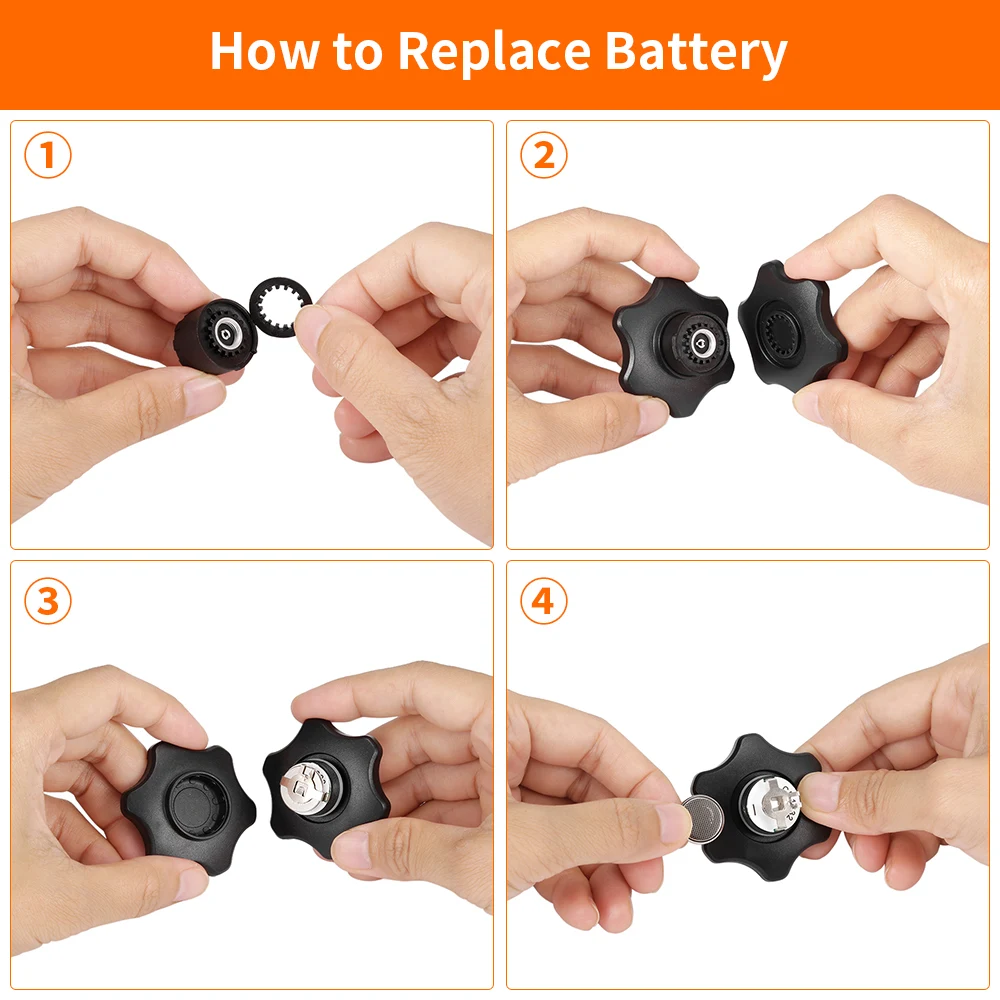 How to Replace Battery

1

2

3

4