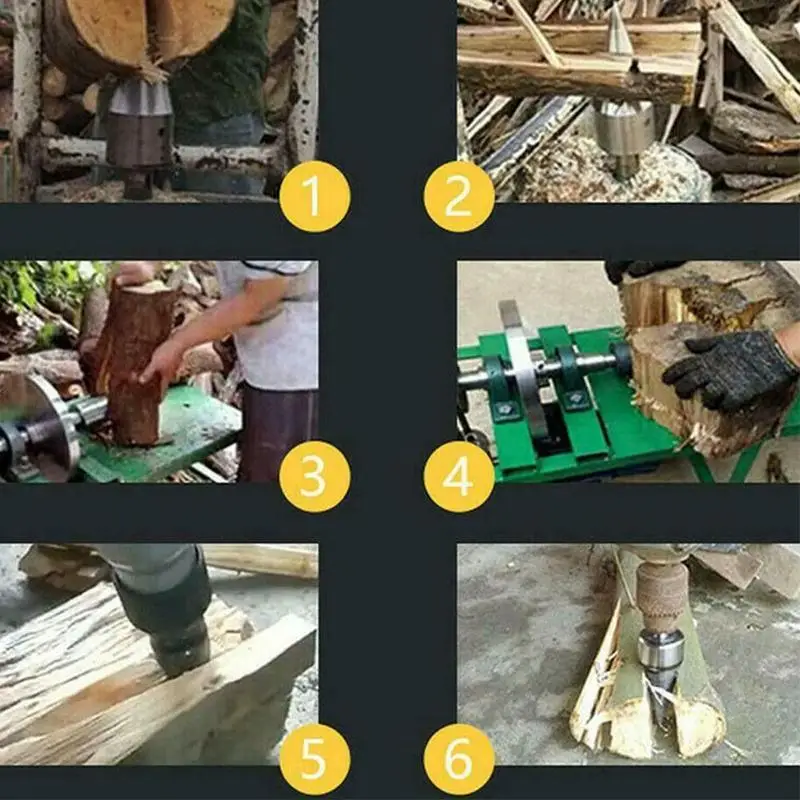 1
2
3
4
5
6