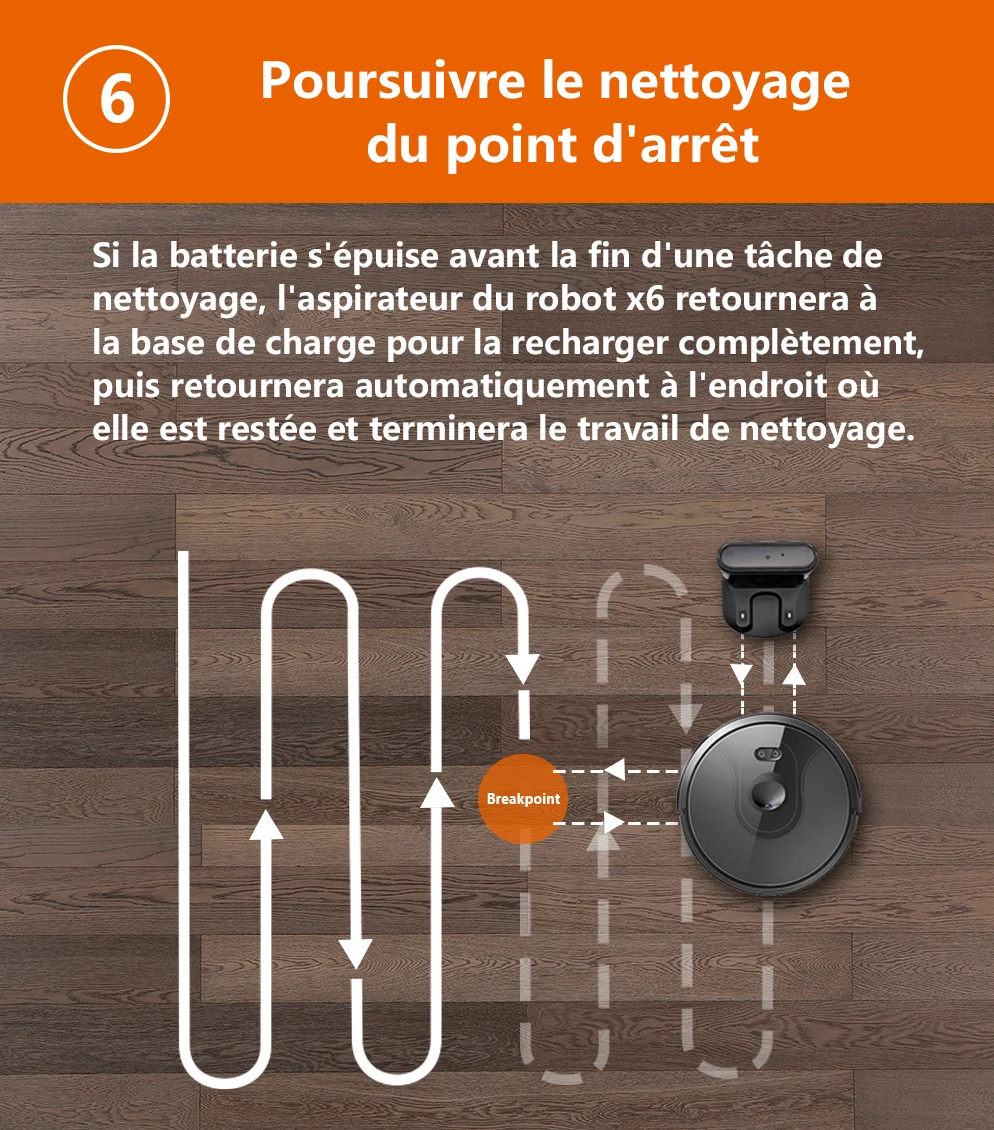 6

Poursuivre le nettoyage du point d'arrêt

Si la batterie s'épuise avant la fin d'une tâche de nettoyage, l'aspirateur du robot x6 retournera à la base de charge pour la recharger complètement, puis retournera automatiquement à l'endroit où elle est restée et terminera le travail de nettoyage.

Breakpoint