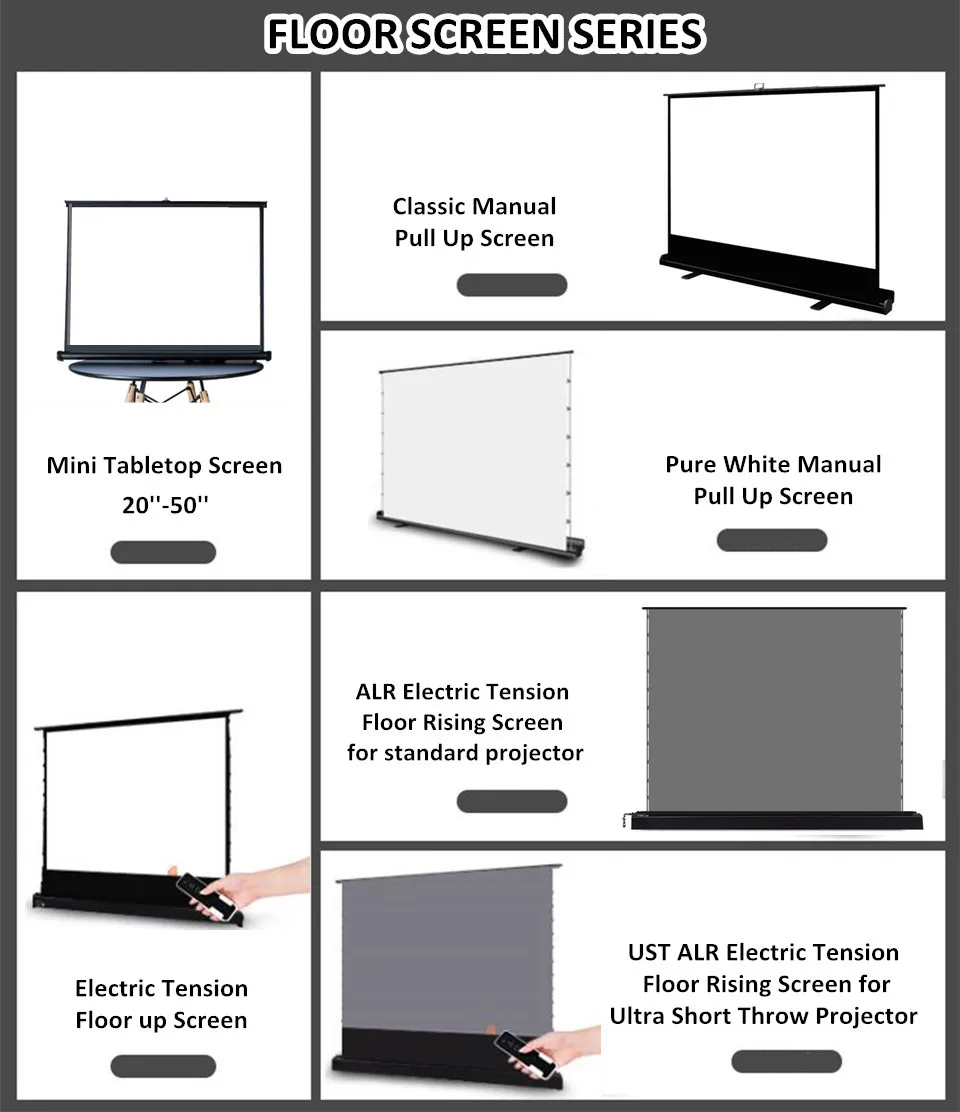 FLOOR SCREEN SERIES

Mini Tabletop Screen
20''-50''

Classic Manual
Pull Up Screen

Pure White Manual
Pull Up Screen

Electric Tension
Floor up Screen

ALR Electric Tension
Floor Rising Screen
for standard projector

UST ALR Electric Tension
Floor Rising Screen for
Ultra Short Throw Projector