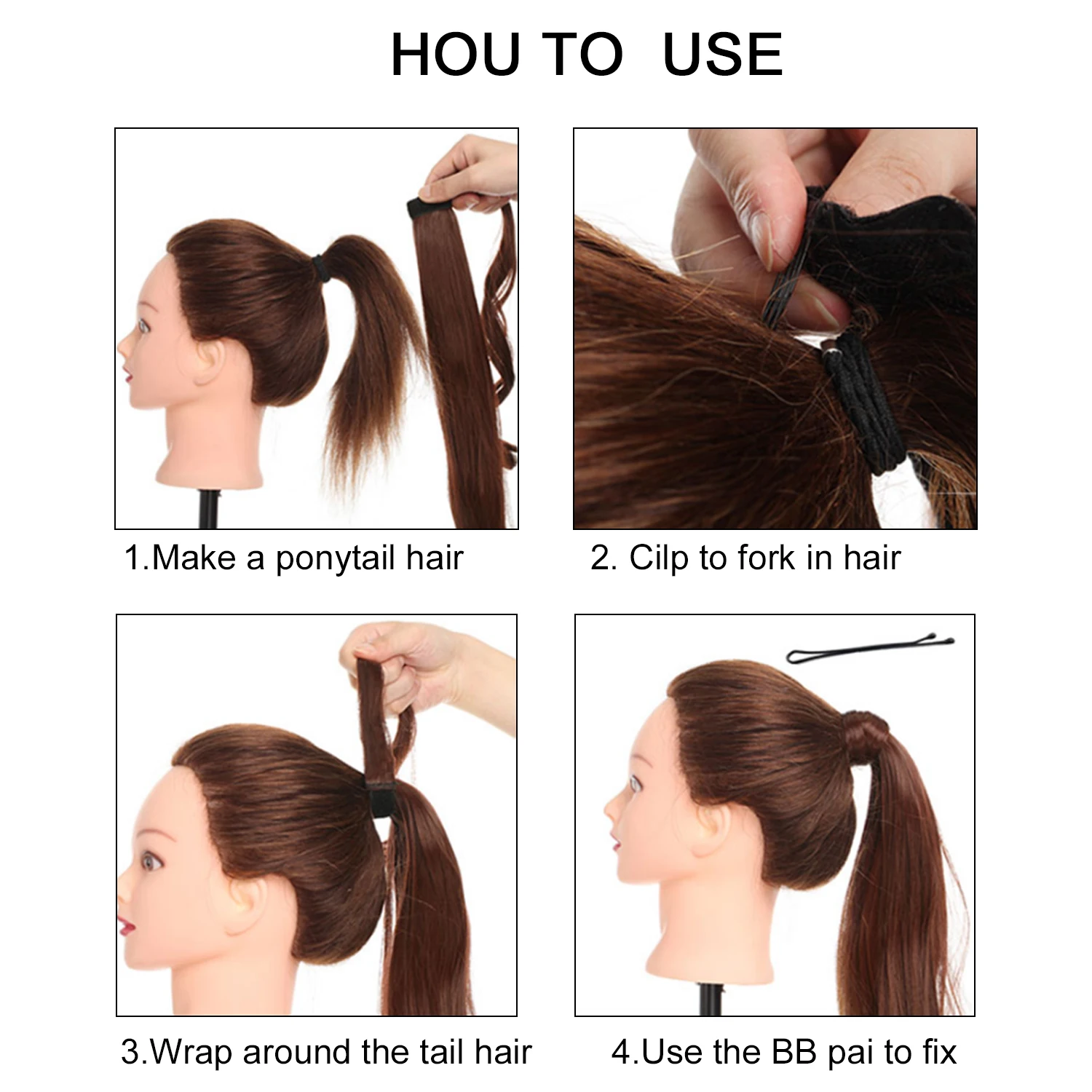 HOU TO USE

1.Make a ponytail hair

2. Cilp to fork in hair

3.Wrap around the tail hair

4.Use the BB pai to fix