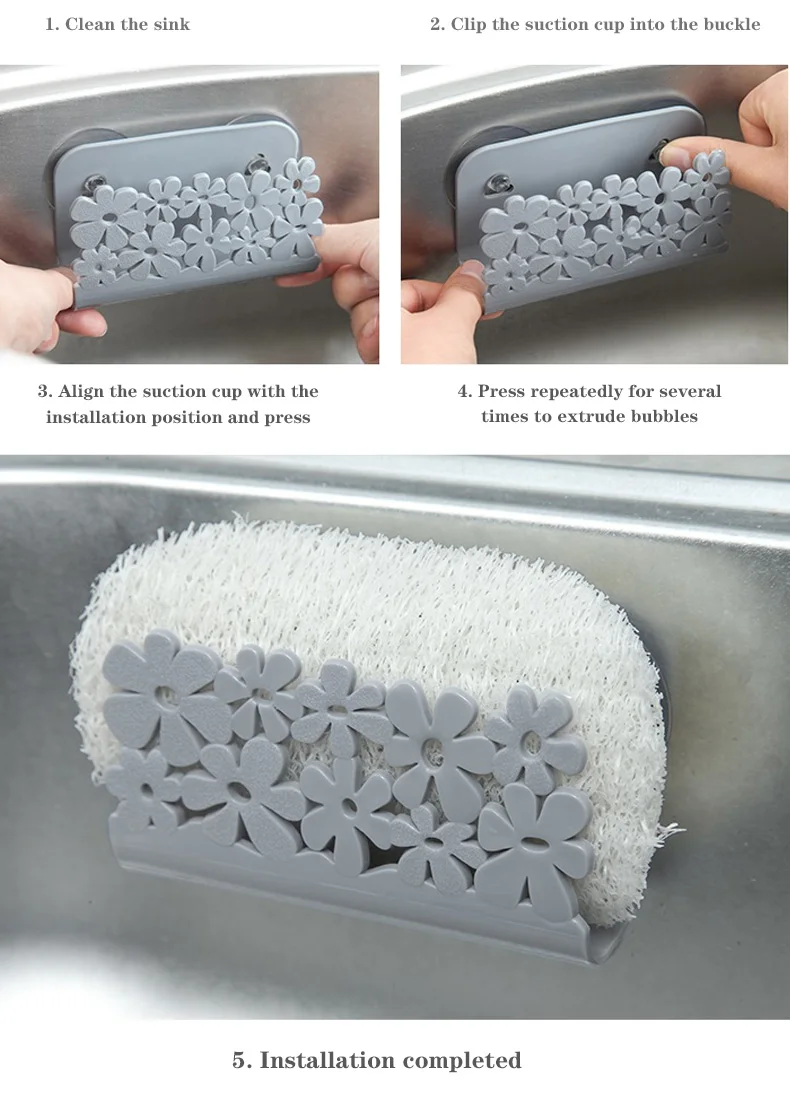 1. Clean the sink

2. Clip the suction cup into the buckle

3. Align the suction cup with the installation position and press

4. Press repeatedly for several times to extrude bubbles

5. Installation completed