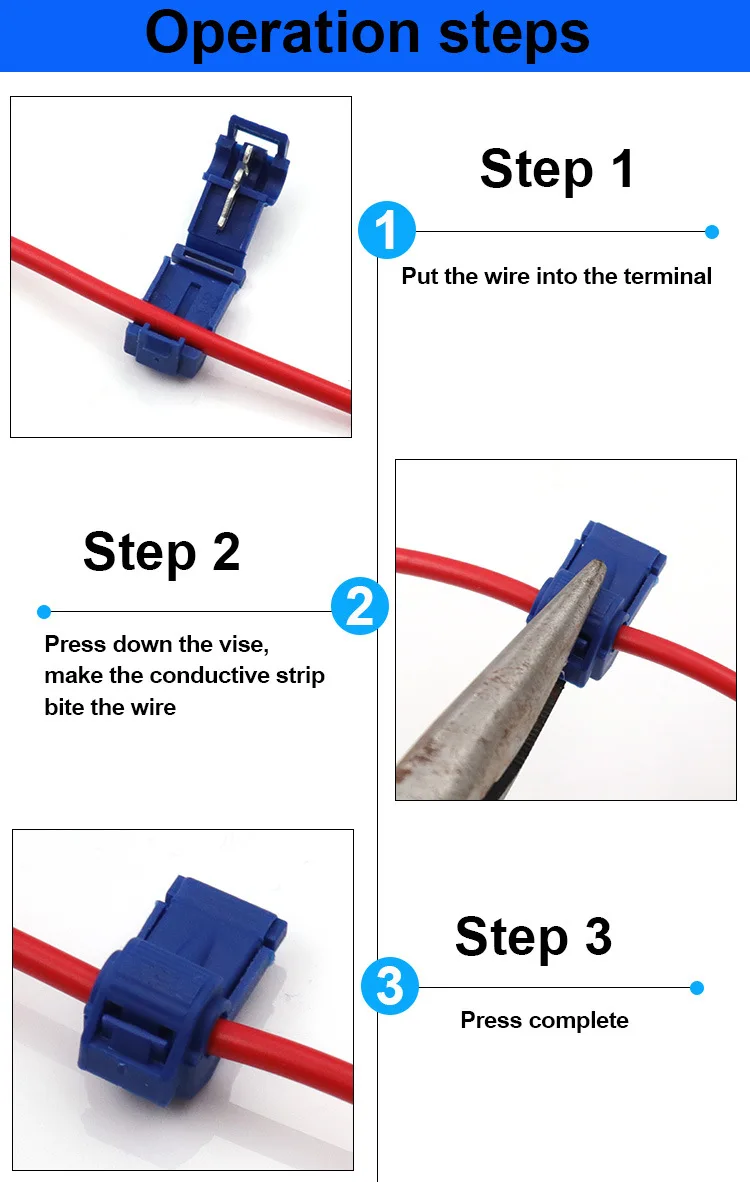 Operation steps

Step 1

1

Put the wire into the terminal

Step 2

2

Press down the vise, make the conductive strip bite the wire

Step 3

3

Press complete