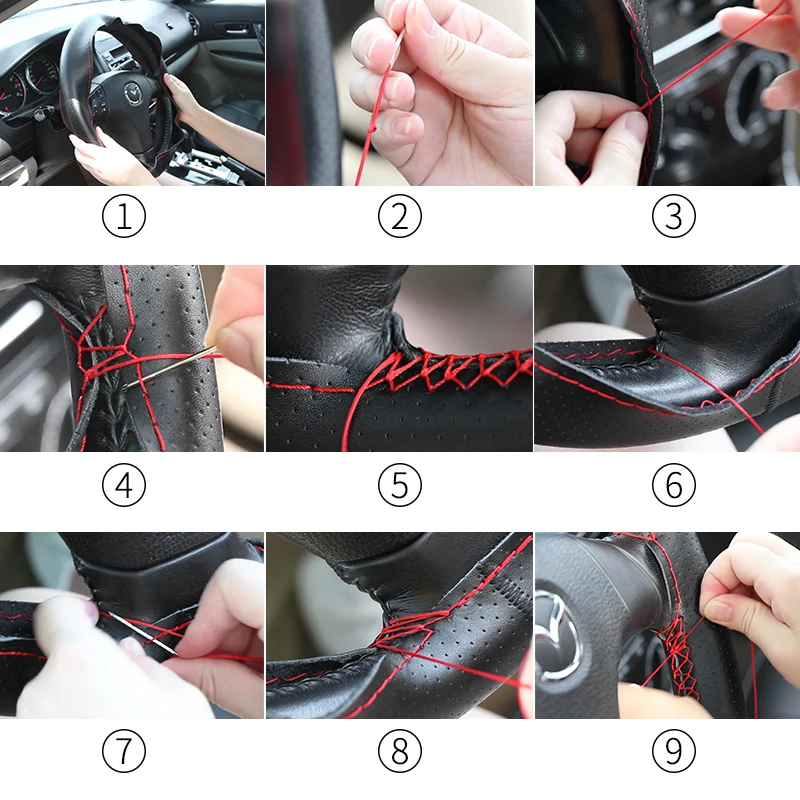 ①

②

③

④

⑤

⑥

⑦

⑧

⑨