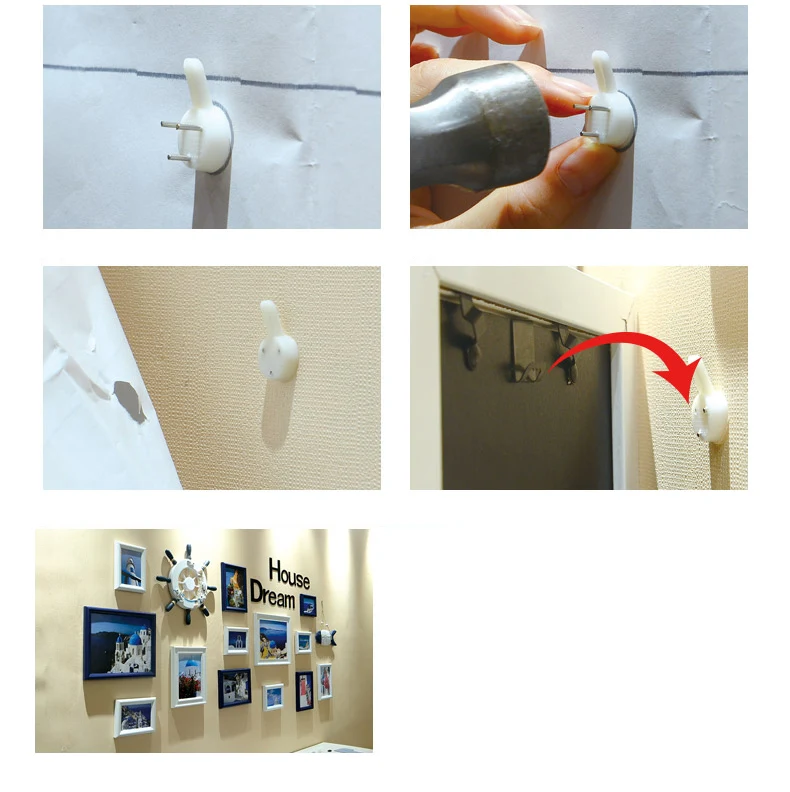 House
Dream