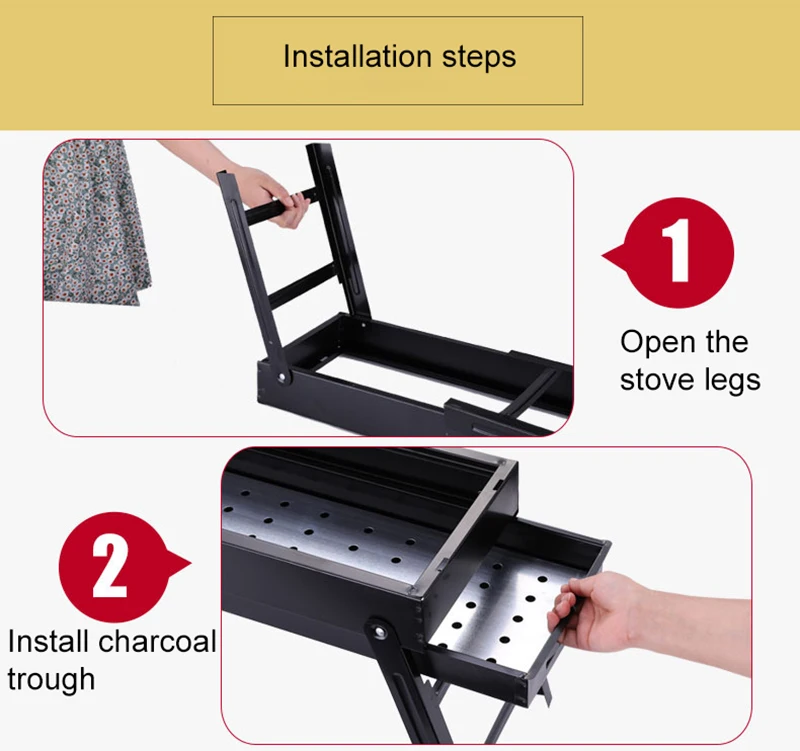 Installation steps

1

Open the stove legs

2

Install charcoal trough