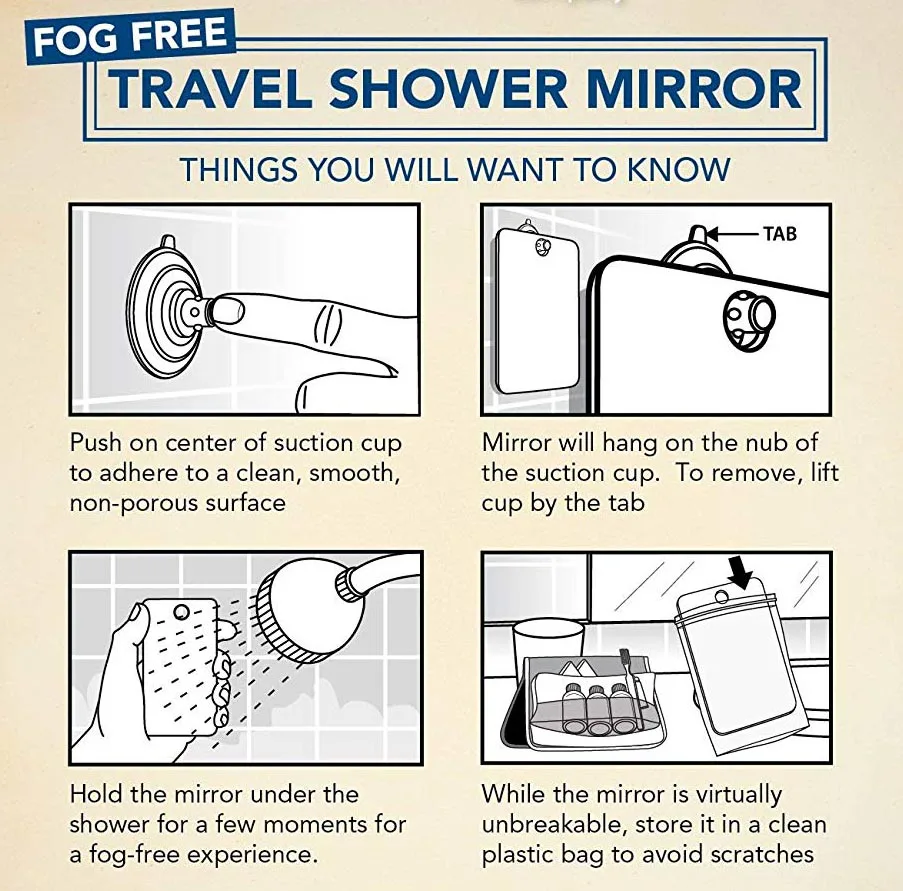 FOG FREE
TRAVEL SHOWER MIRROR

THINGS YOU WILL WANT TO KNOW

Push on center of suction cup to adhere to a clean, smooth, non-porous surface

TAB

Mirror will hang on the nub of the suction cup. To remove, lift cup by the tab

Hold the mirror under the shower for a few moments for a fog-free experience.

While the mirror is virtually unbreakable, store it in a clean plastic bag to avoid scratches